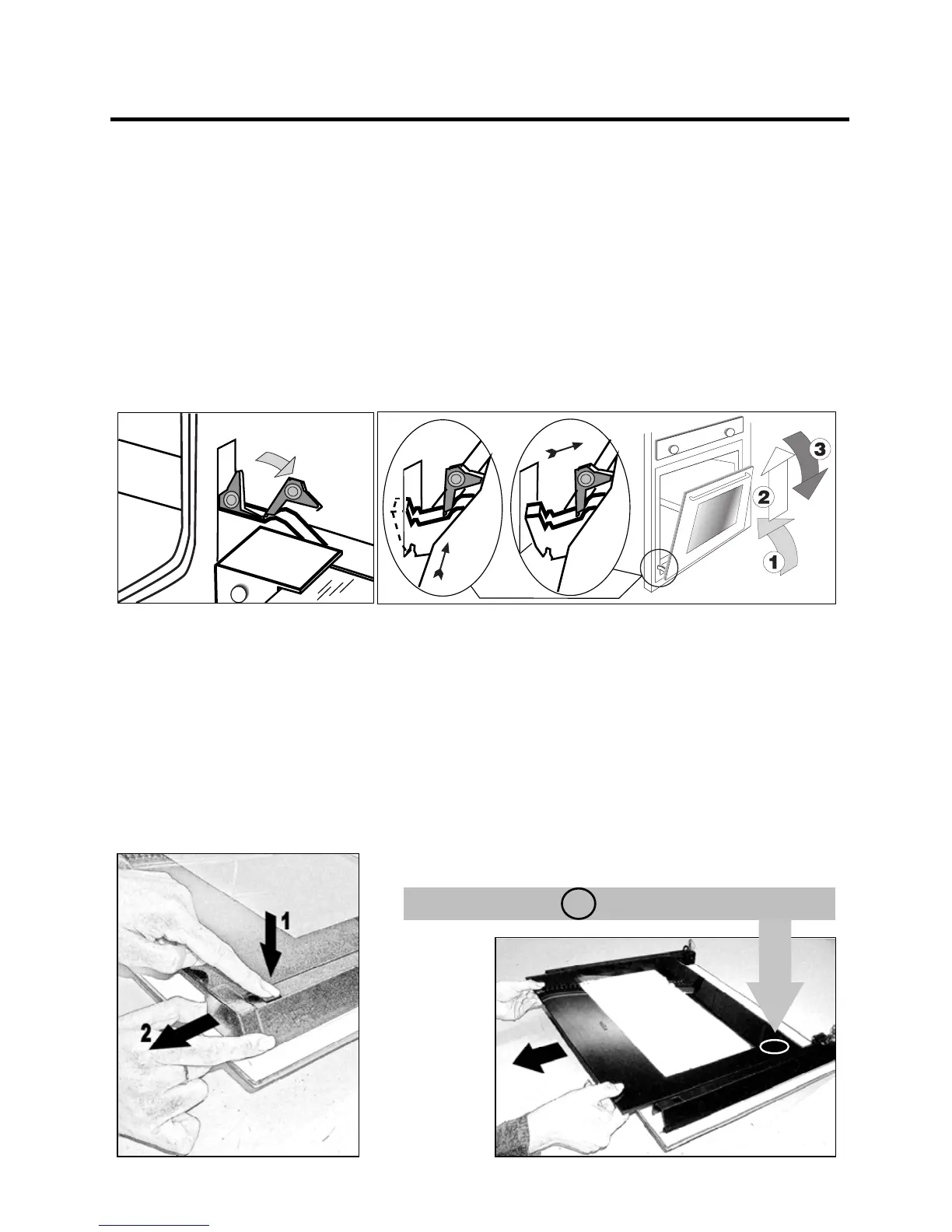 3
2
1
1
2