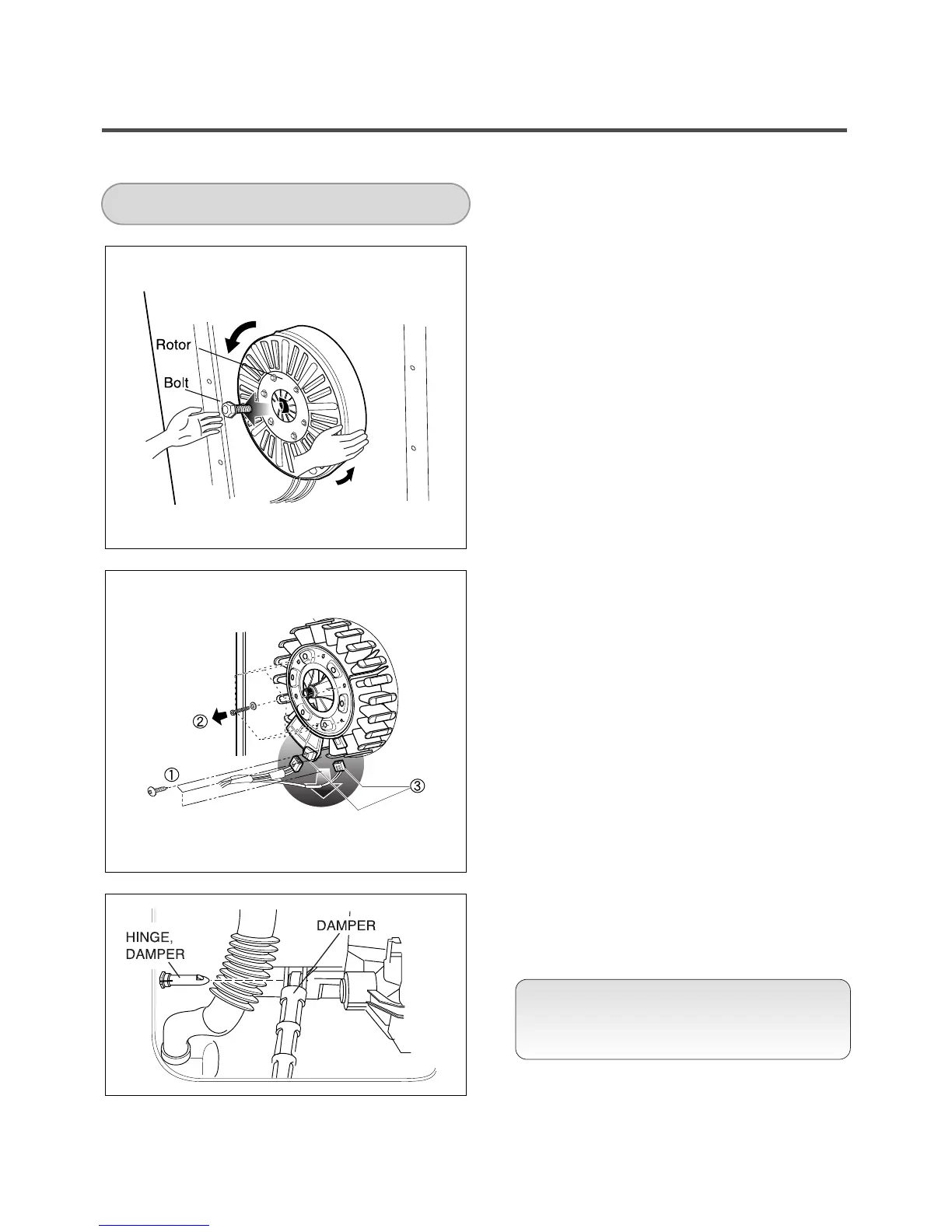 Rotor

Bolt

②

①

③

HINGE, DAMPER

DAMPER