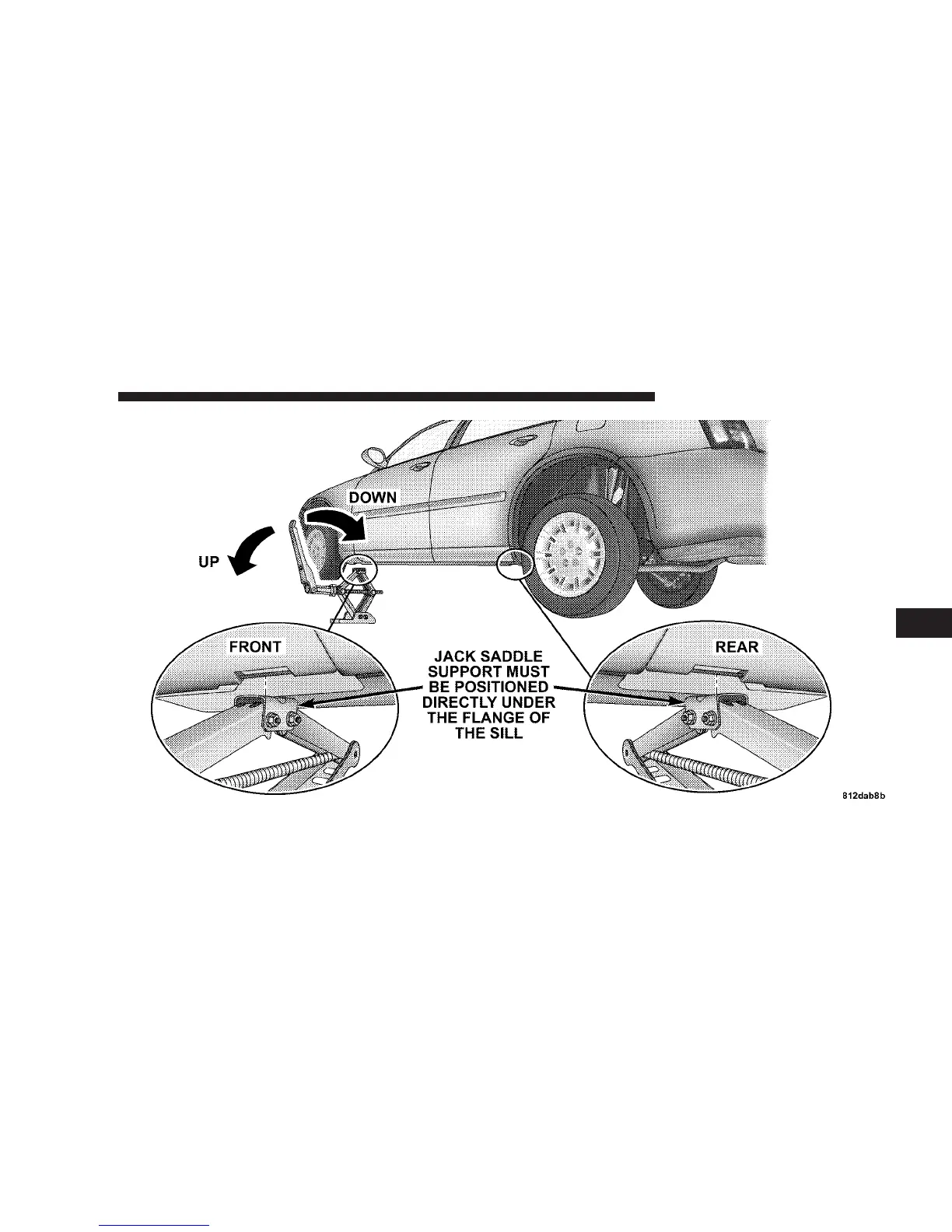 DOWN

UP

FRONT

JACK SADDLE SUPPORT MUST BE POSITIONED DIRECTLY UNDER THE FLANGE OF THE SILL

REAR

812dab8b