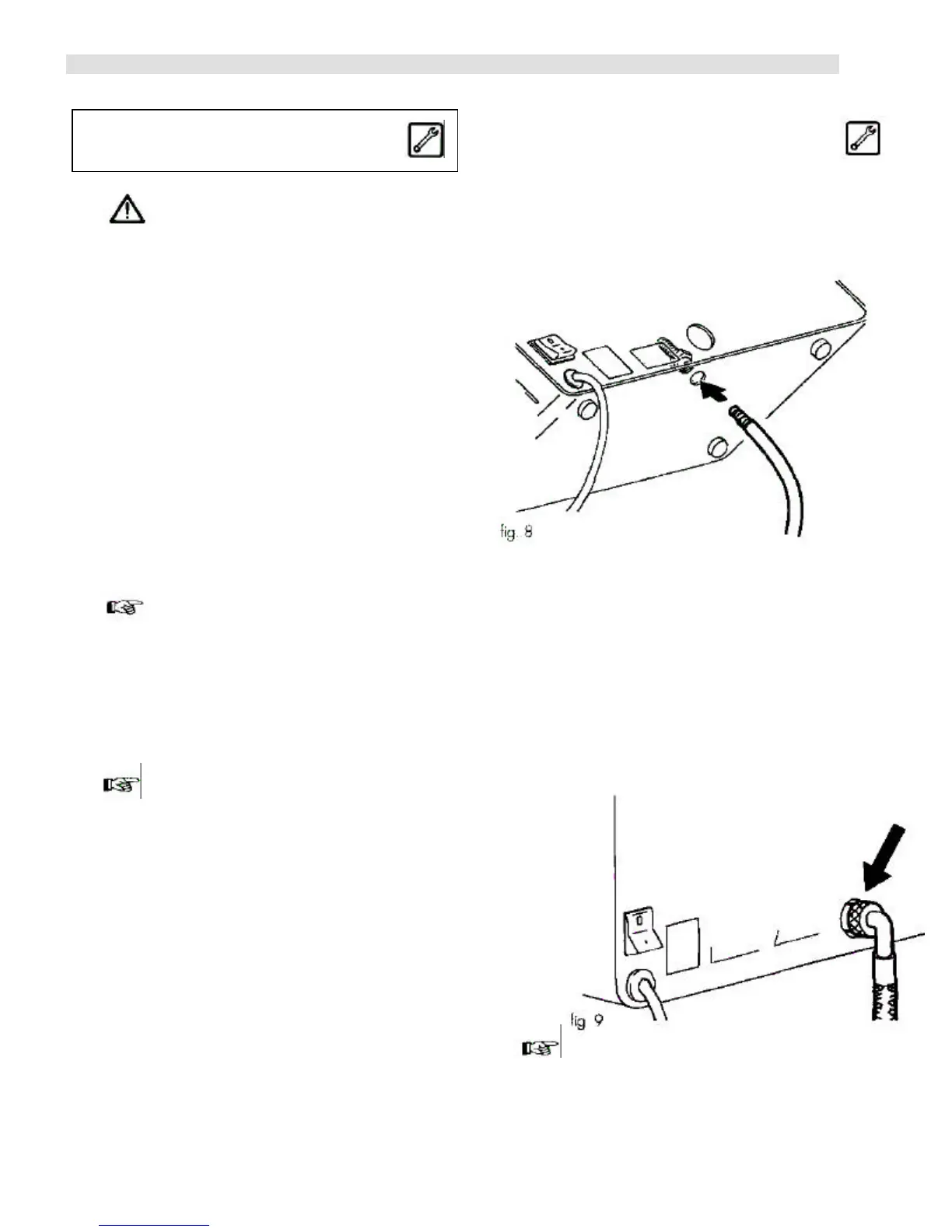 fig. 8

fig. 9