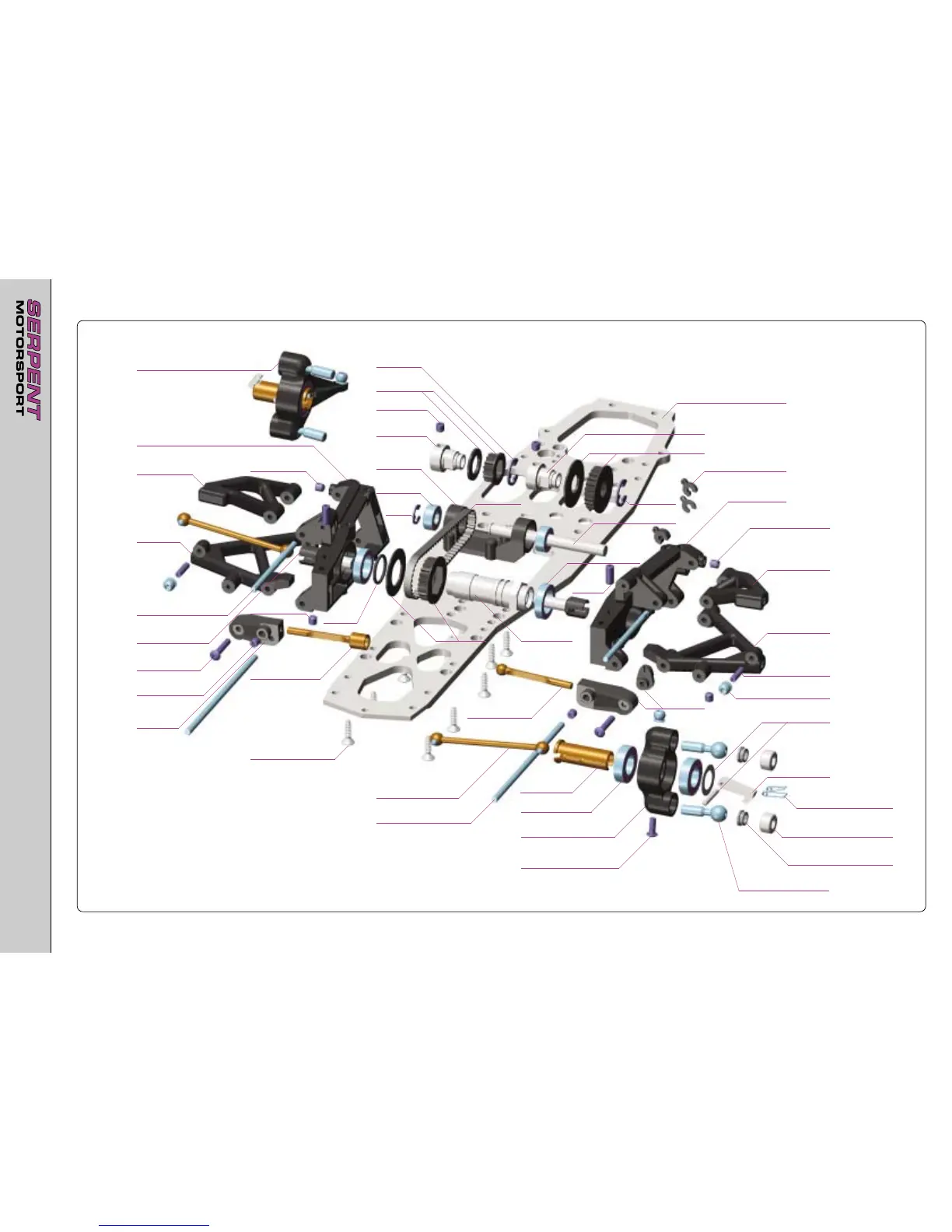 SERPENT
MOTORSPORT