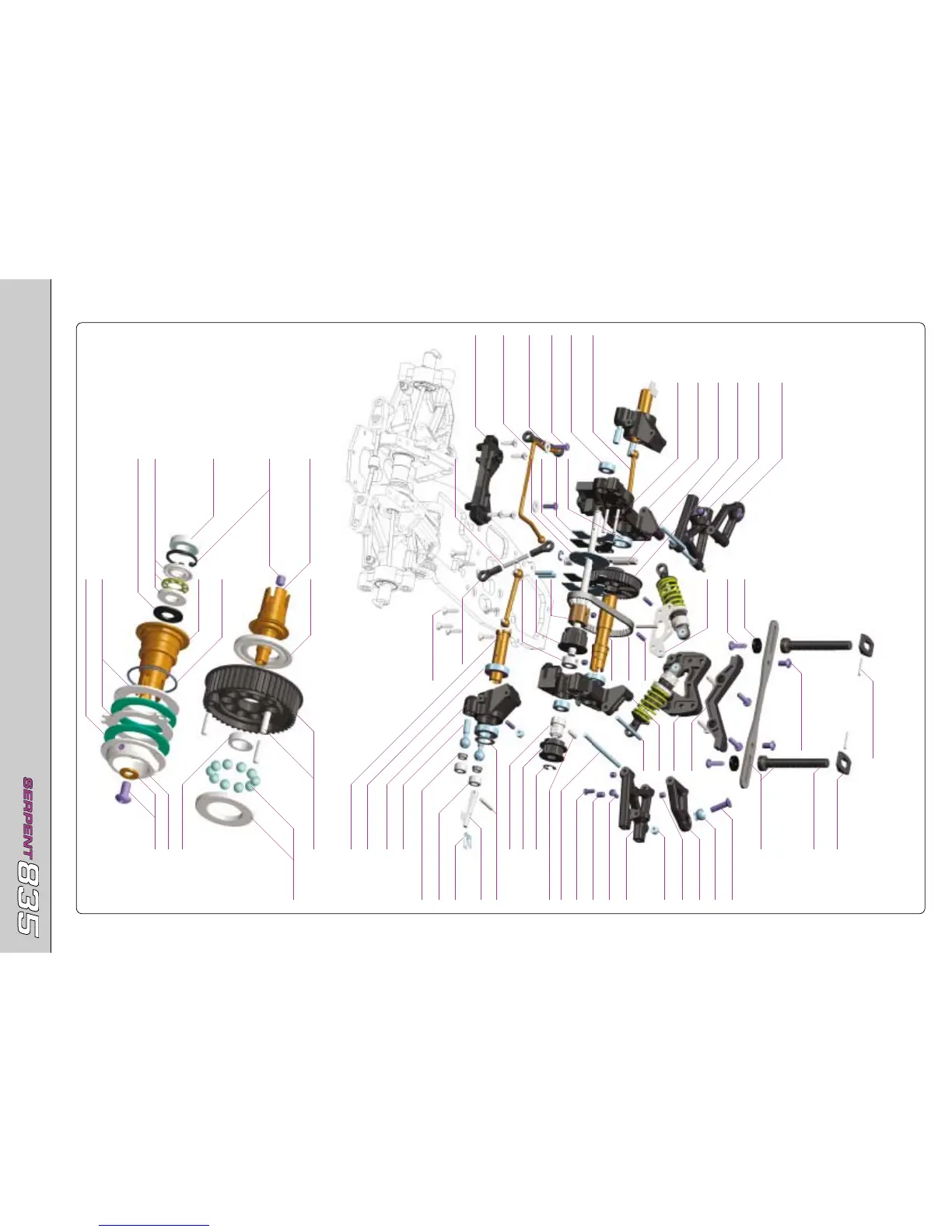 SERPENT 835