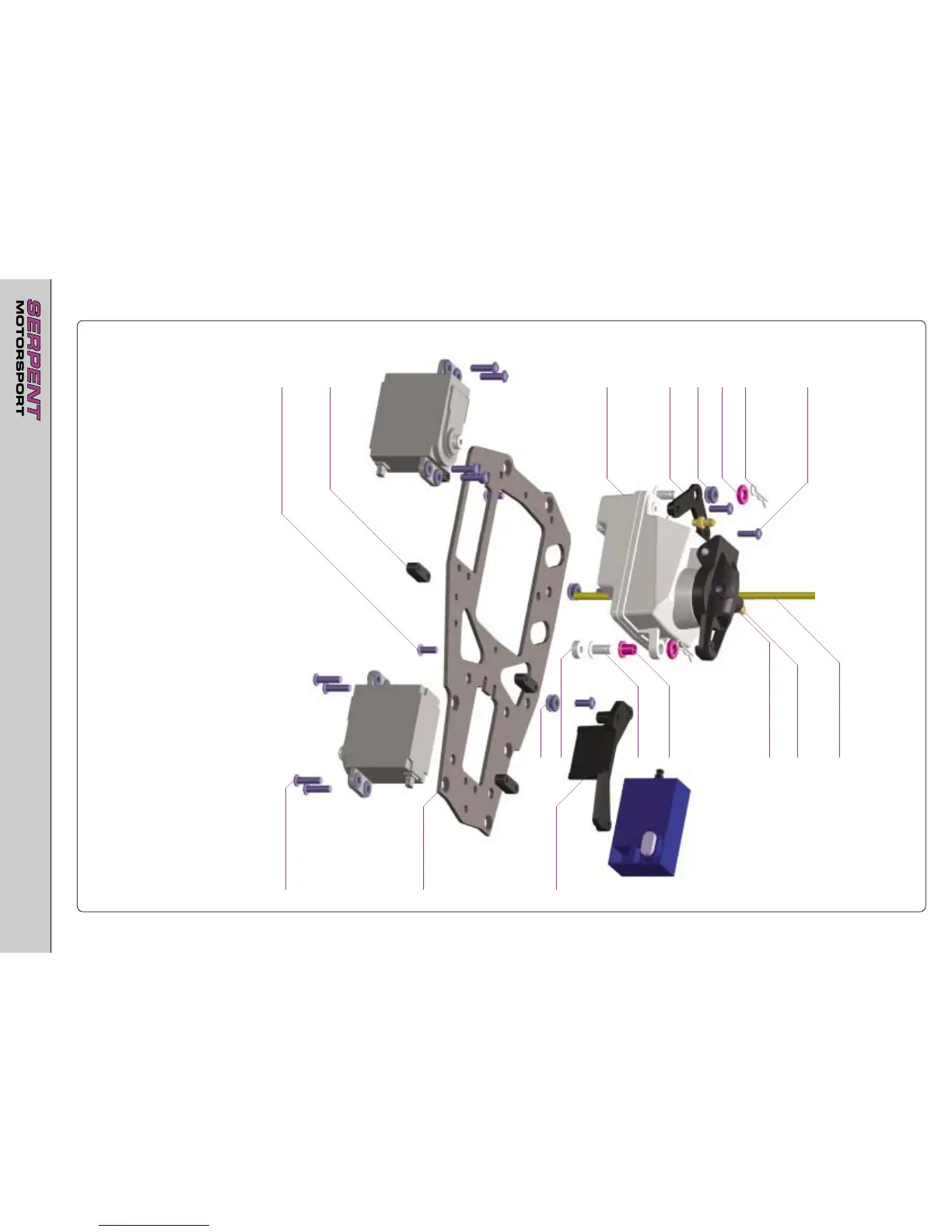 SERPENT
MOTORSPORT