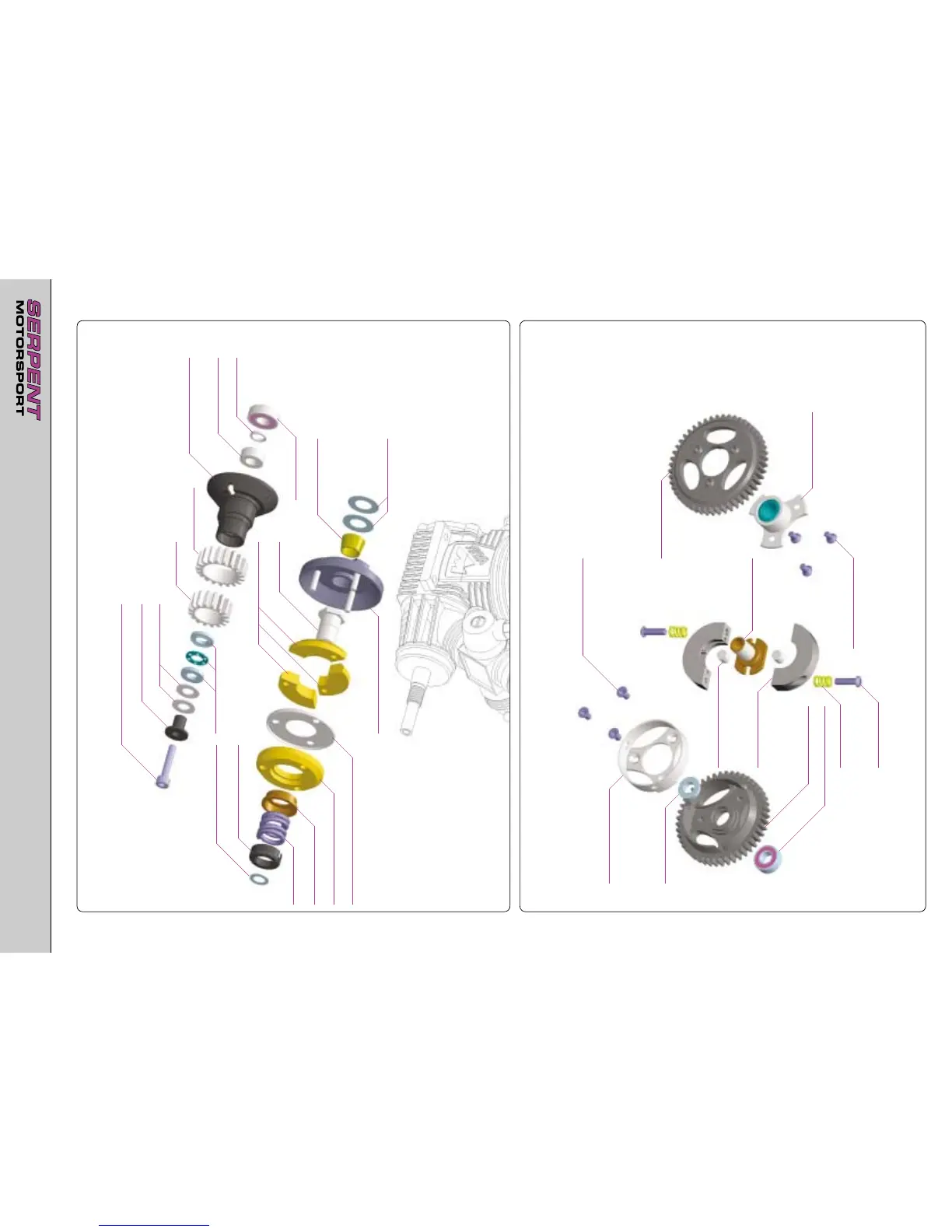 SERPENT
MOTORSPORT