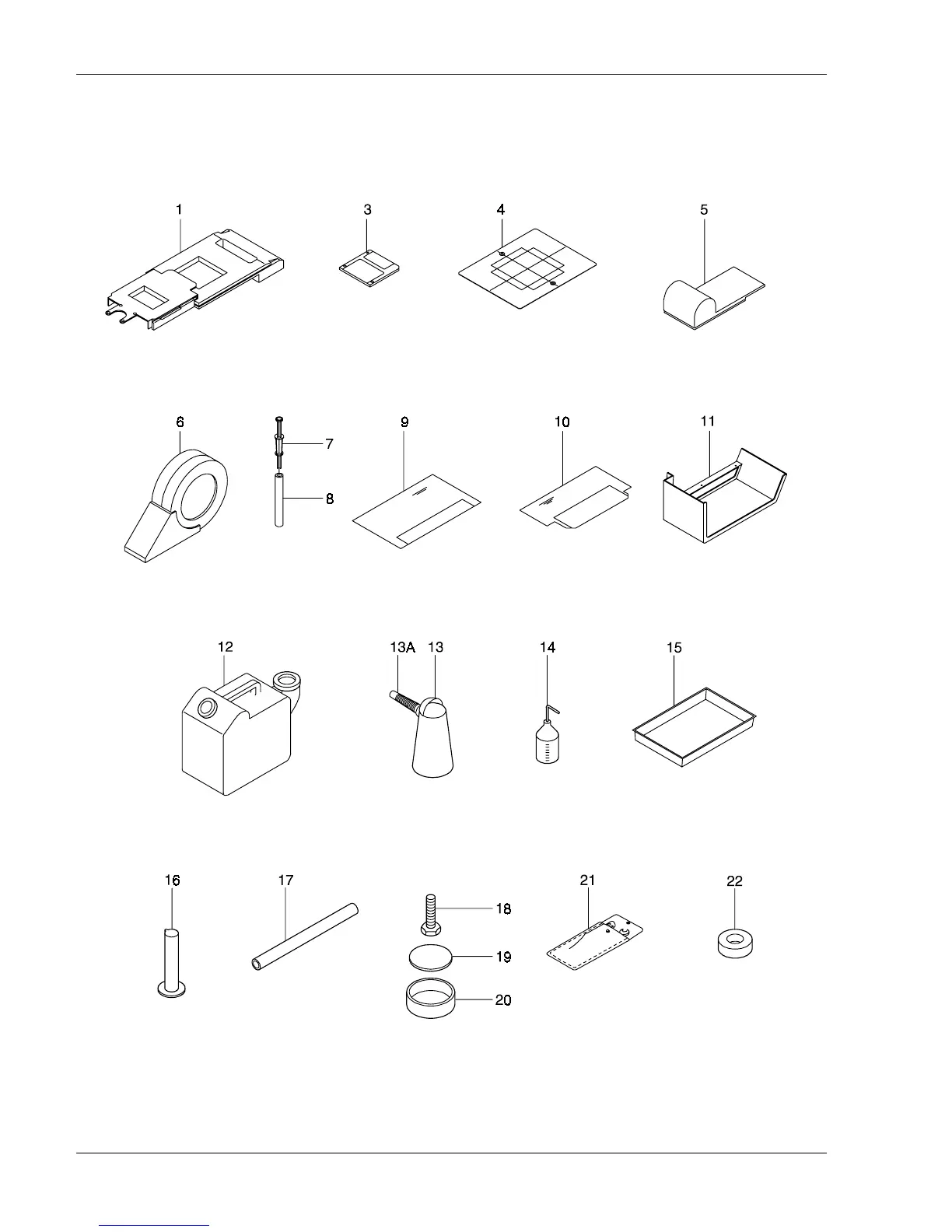 1

3

4

5

6

7

8

9

10

11

12

13A

13

14

15

16

17

18

19

20

21

22