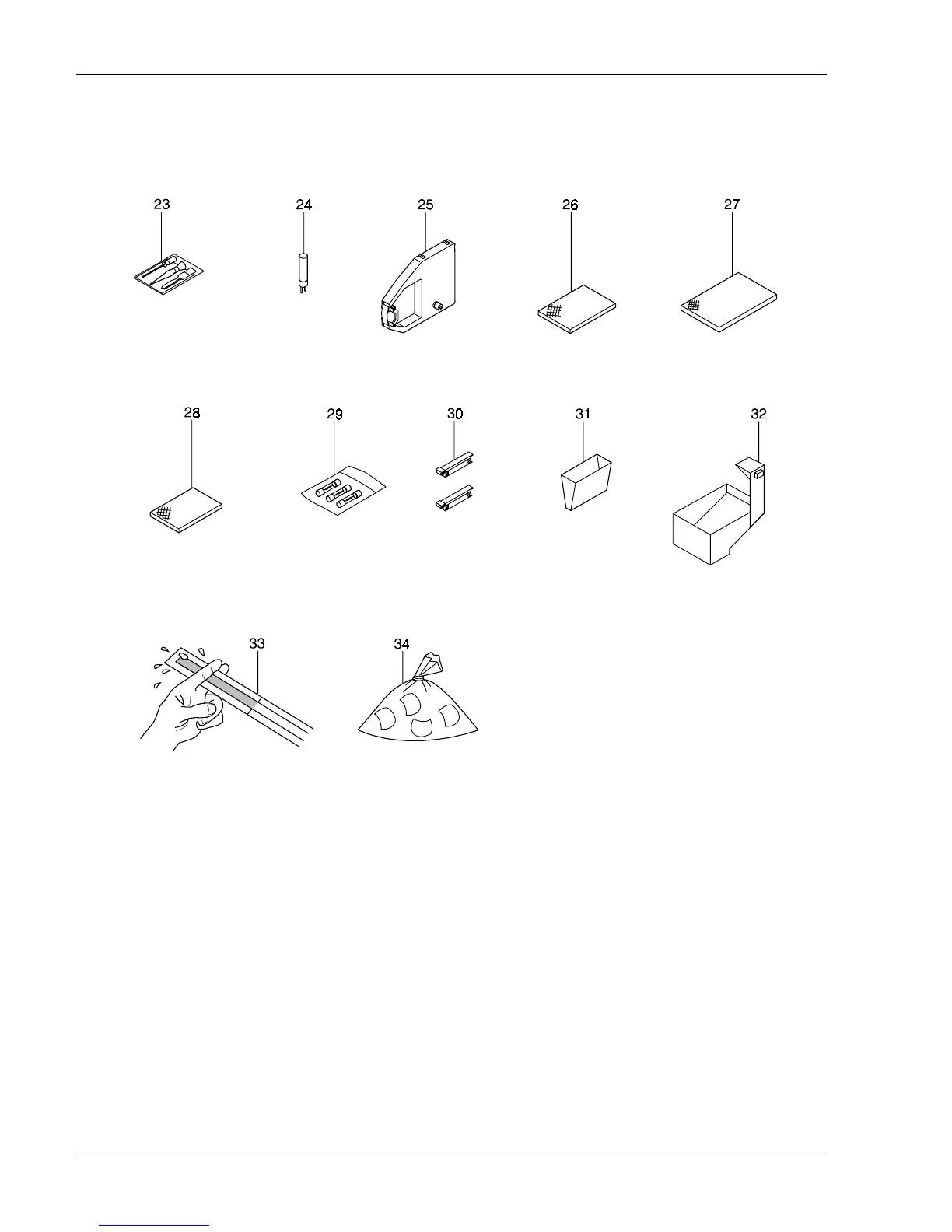 23
24
25
26
27

28
29
30
31
32

33
34