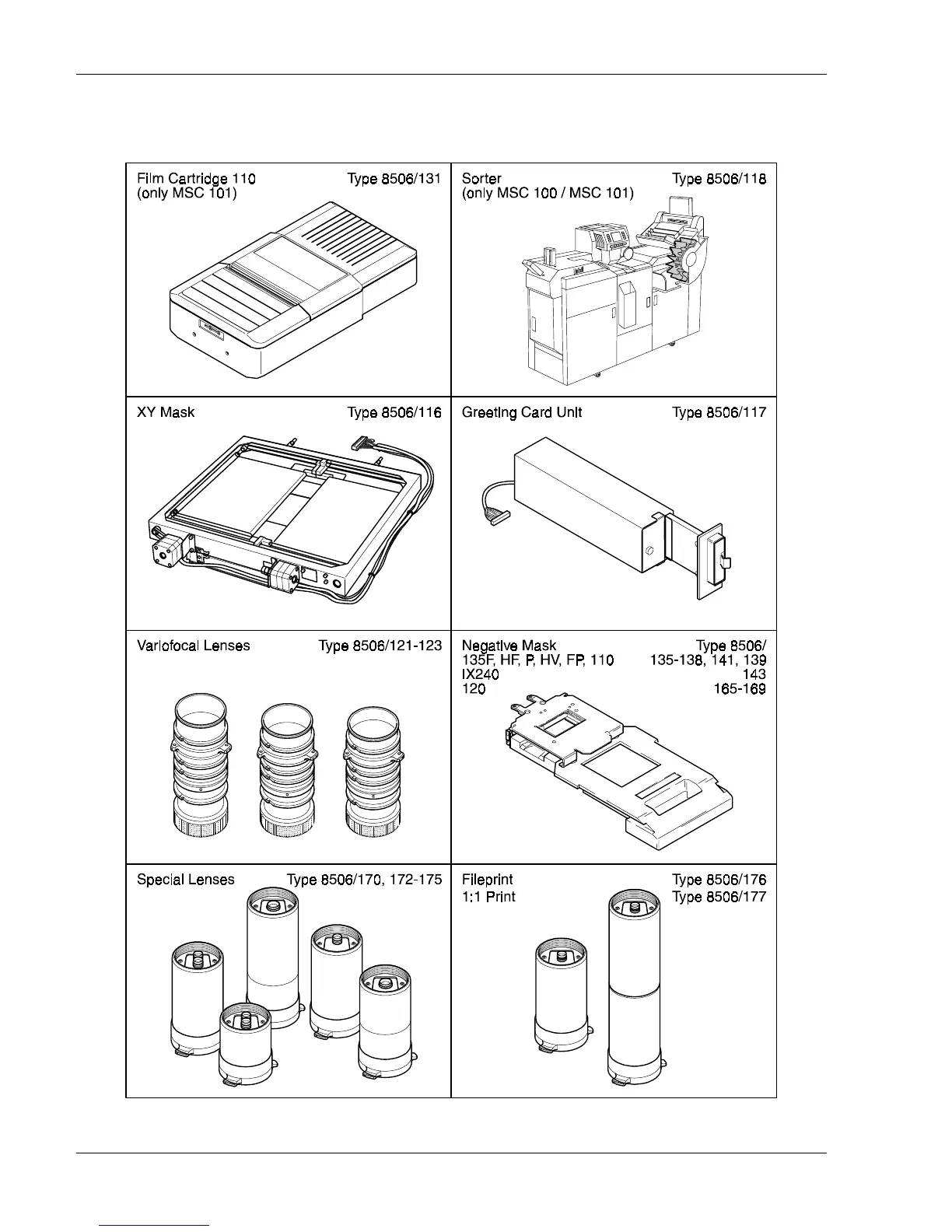 | | |
|---|---|
| Film Cartridge 110 Type 8506/131 (only MSC 101) | Sorter Type 8506/118 (only MSC 100 / MSC 101) |
| XY Mask Type 8506/116 | Greeting Card Unit Type 8506/117 |
| Variofocal Lenses Type 8506/121-123 | Negative Mask Type 8506/ 135F, HF, P, HV, FP, 110 135-138, 141, 139 IX240 143 120 165-169 |
| Special Lenses Type 8506/170, 172-175 | Fileprint Type 8506/176 1:1 Print Type 8506/177 |