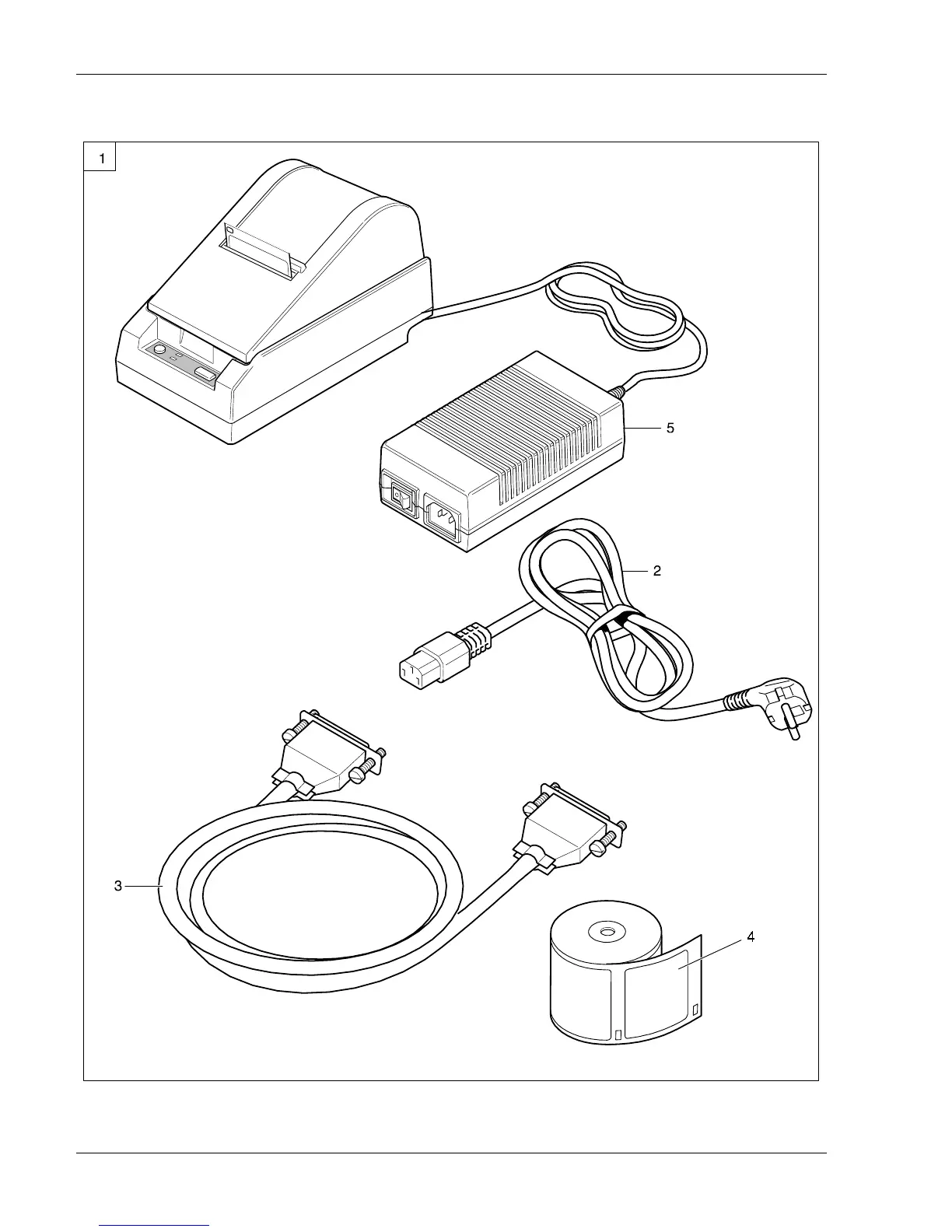 1

5

2

3

4