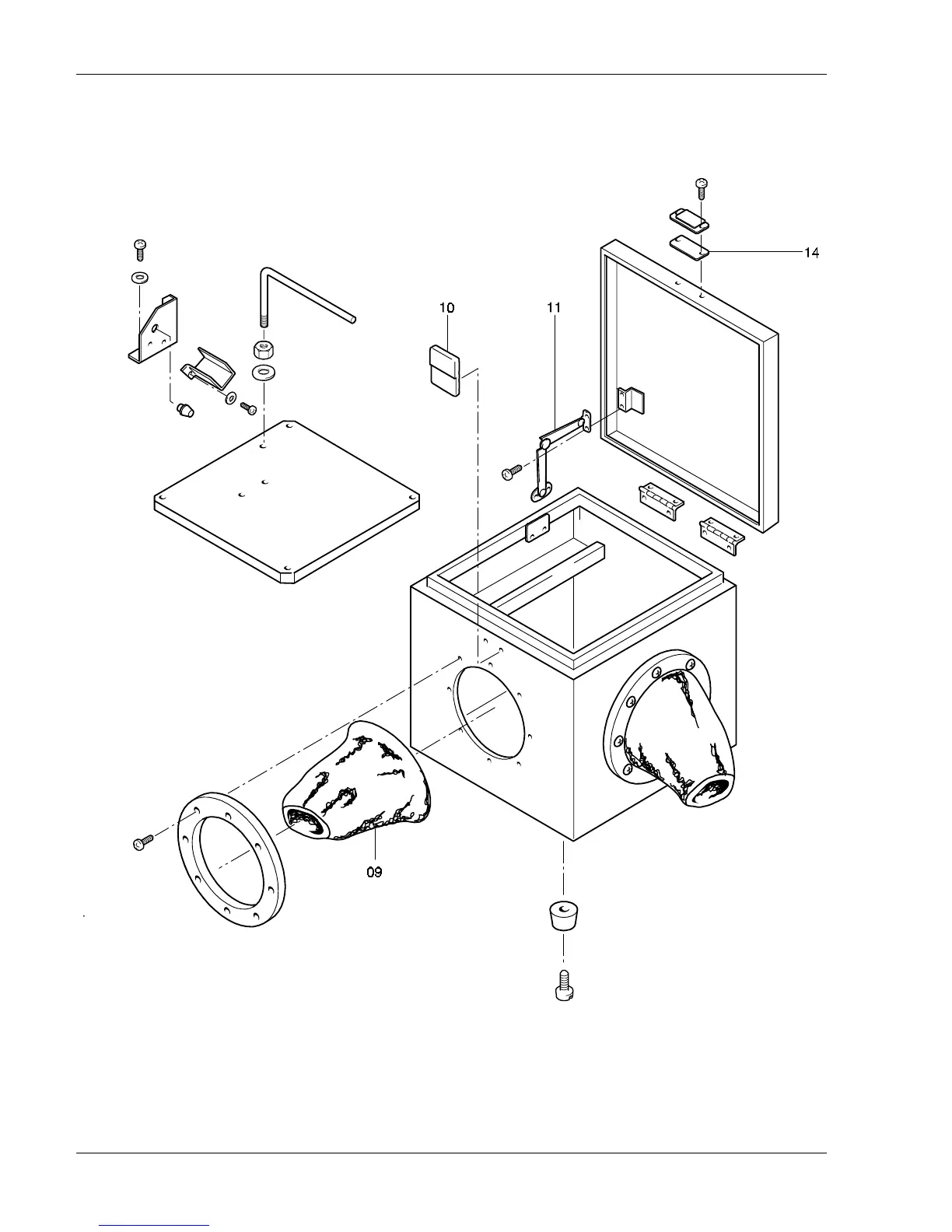 14

10

11

09