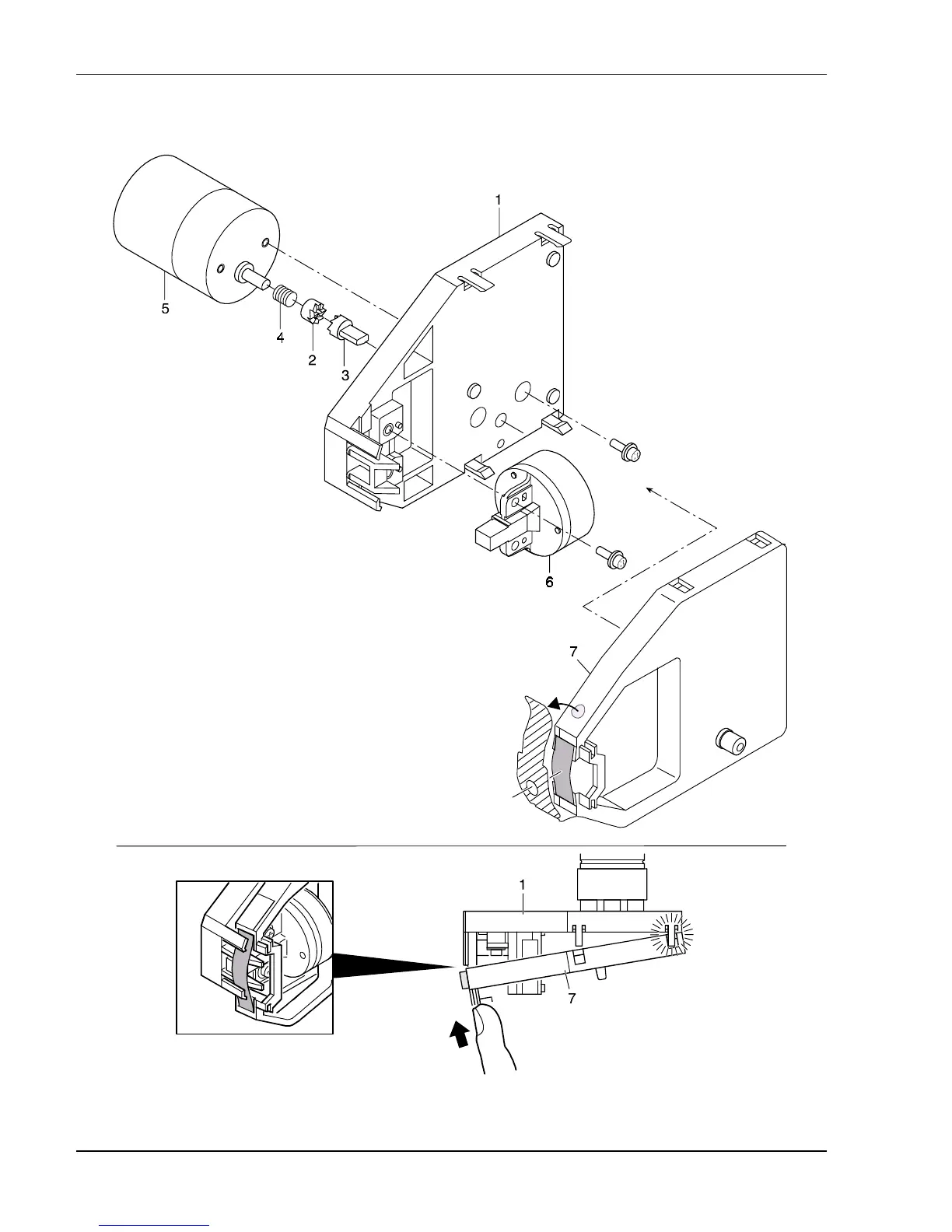 1

5

4

2

3

6

7

1

7