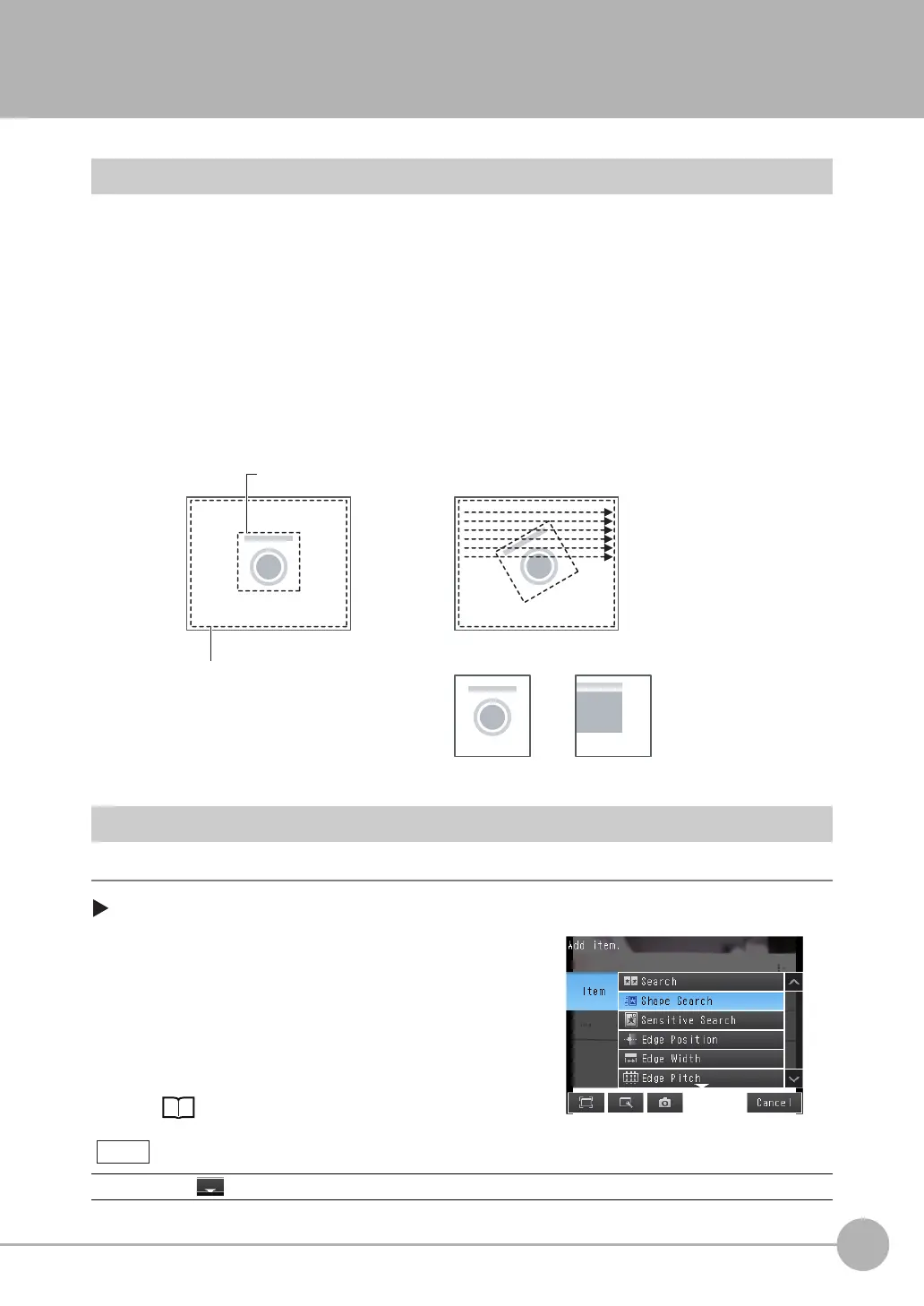 Add item.

Item

Search

Shape Search

Sensitive Search

Edge Position

Edge Width

Edge Pitch

Cancel