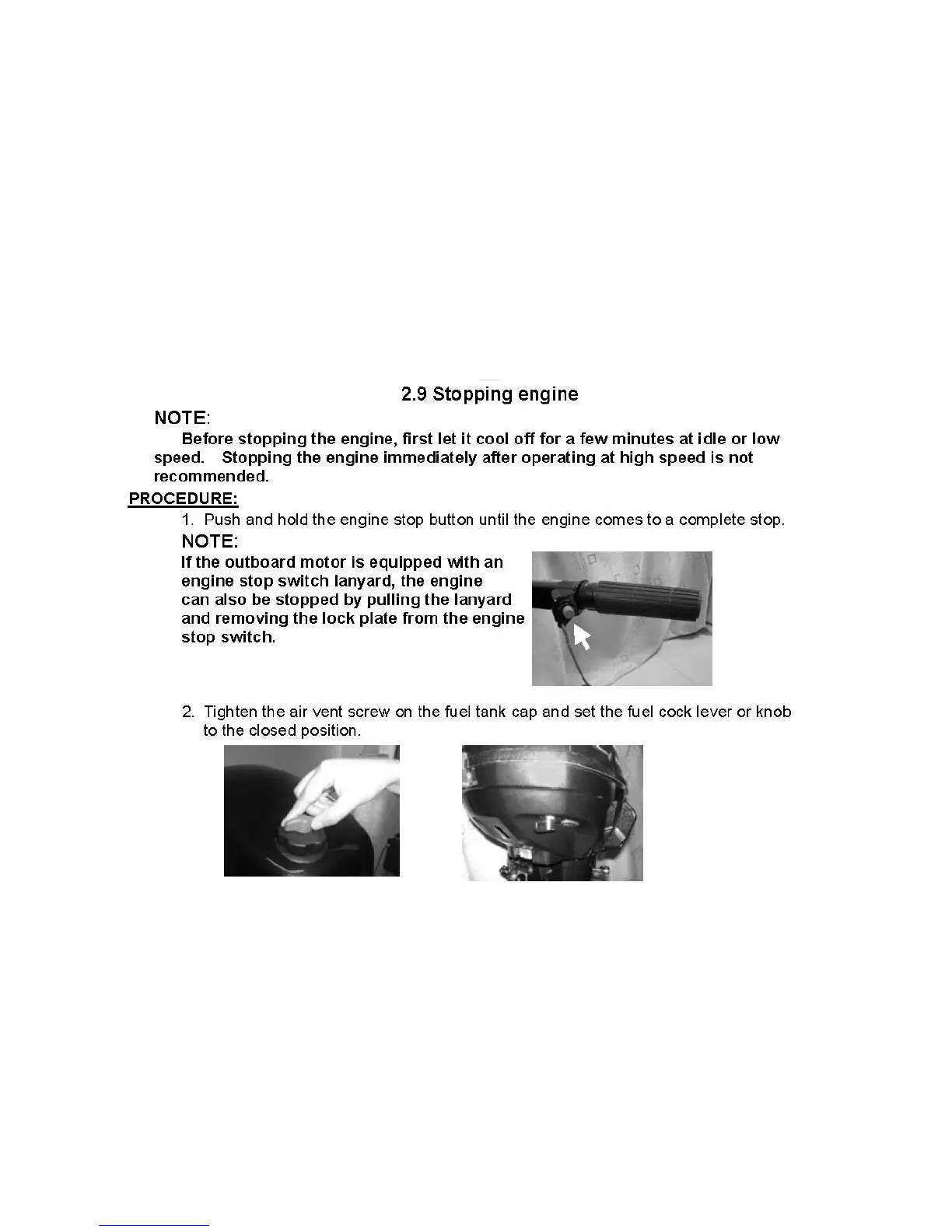 2.9 Stopping engine

NOTE:

Before stopping the engine, first let it cool off for a few minutes at idle or low speed. Stopping the engine immediately after operating at high speed is not recommended.

PROCEDURE:

1. Push and hold the engine stop button until the engine comes to a complete stop.

NOTE:

If the outboard motor is equipped with an engine stop switch lanyard, the engine can also be stopped by pulling the lanyard and removing the lock plate from the engine stop switch.

2. Tighten the air vent screw on the fuel tank cap and set the fuel cock lever or knob to the closed position.