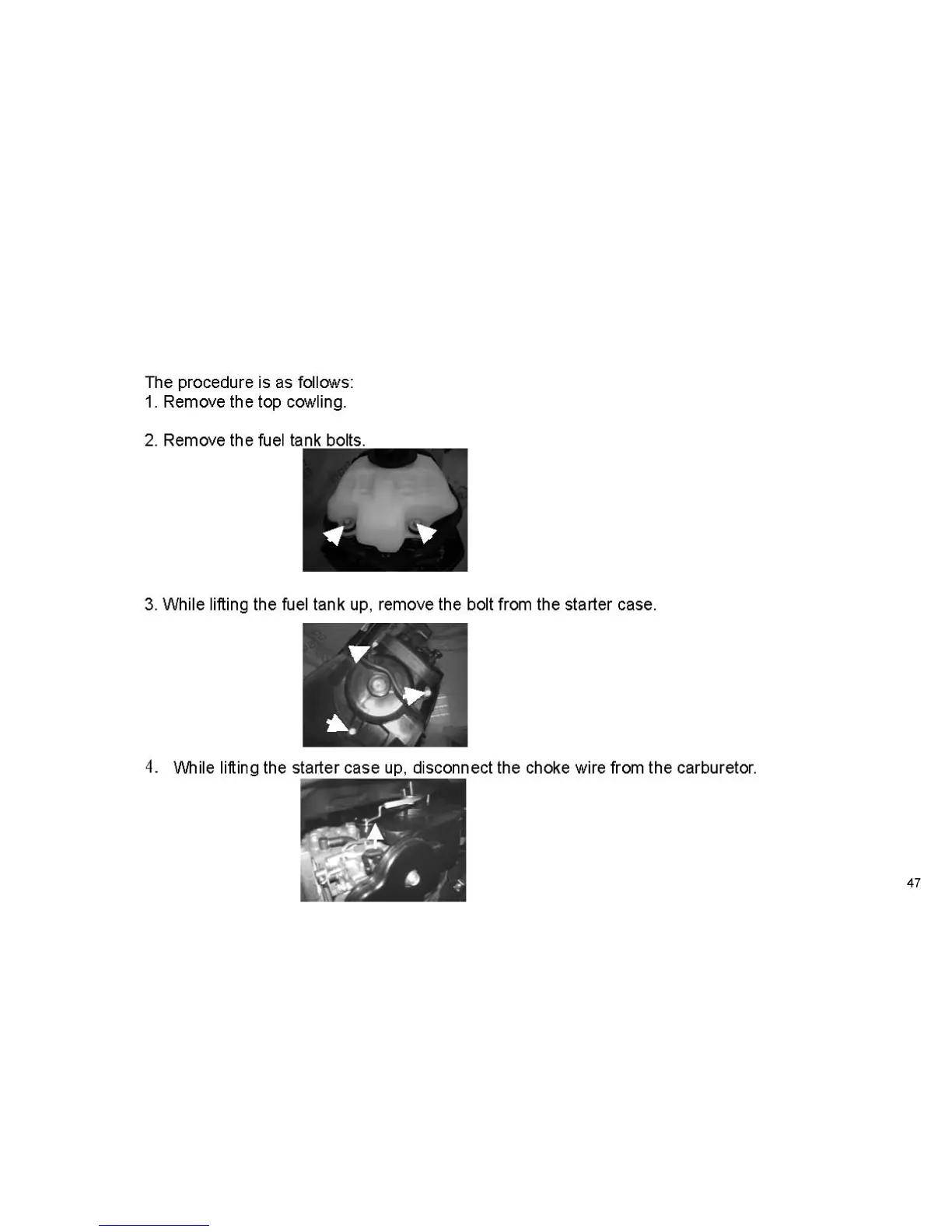 The procedure is as follows:
1. Remove the top cowling.

2. Remove the fuel tank bolts.

3. While lifting the fuel tank up, remove the bolt from the starter case.

4. While lifting the starter case up, disconnect the choke wire from the carburetor.

47