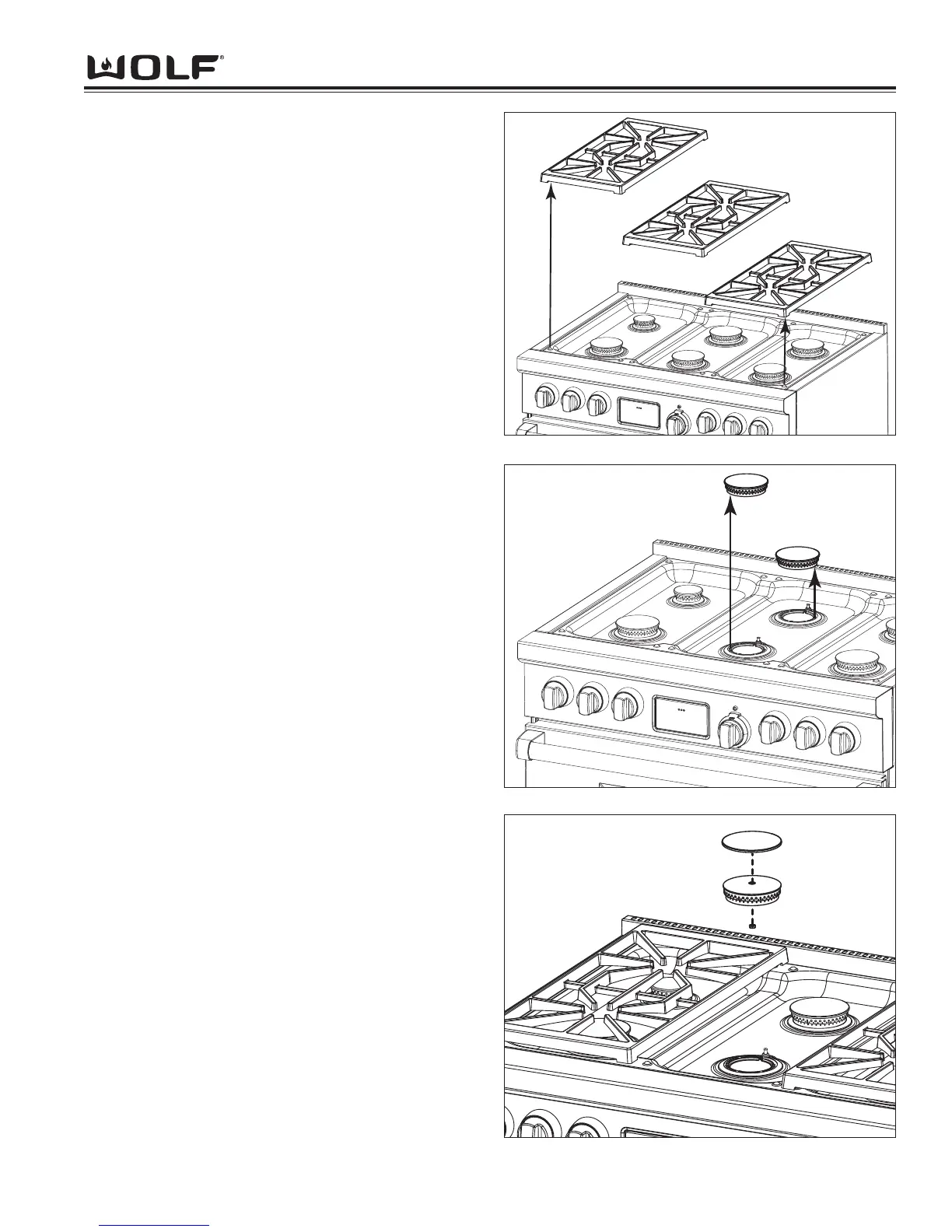 WOLF®