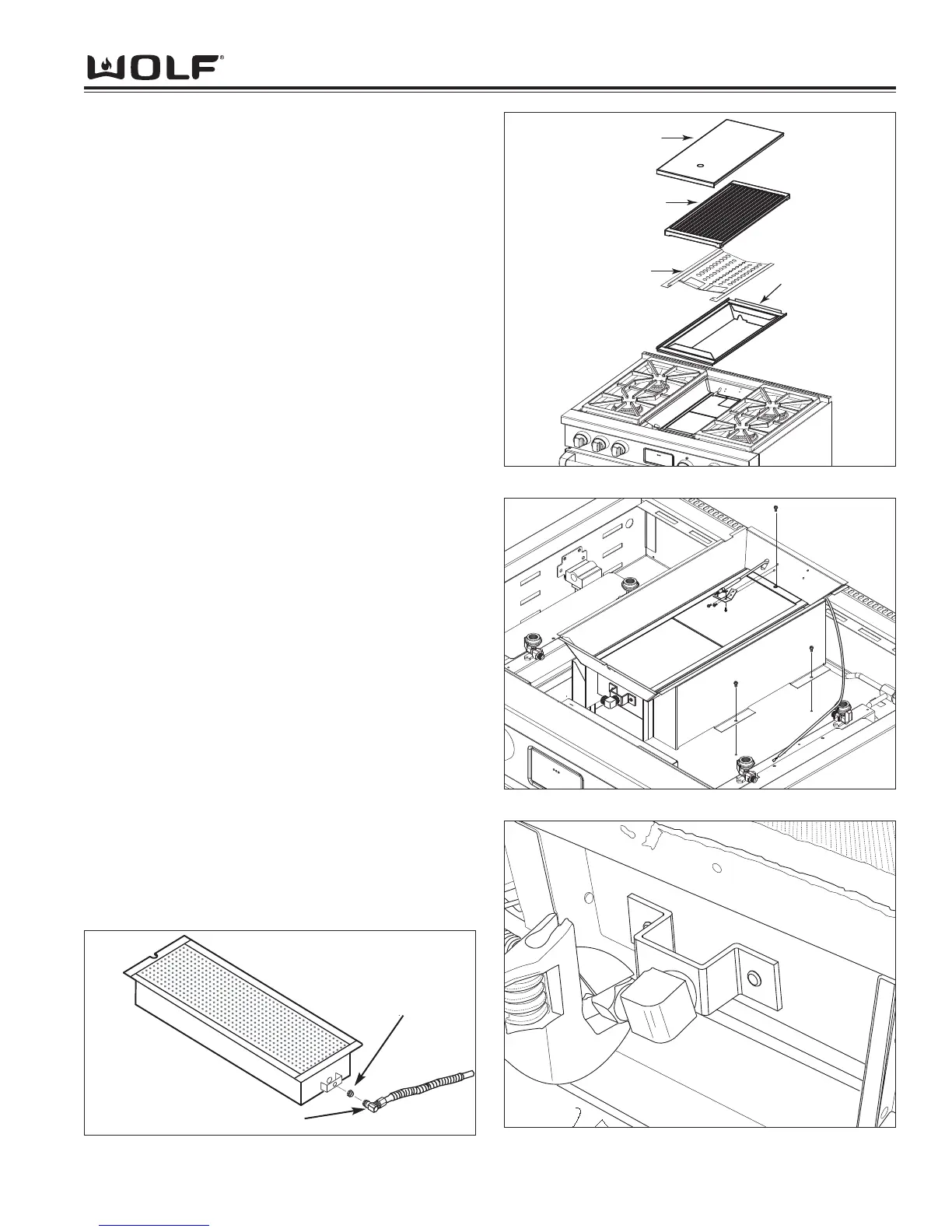 WOLF®