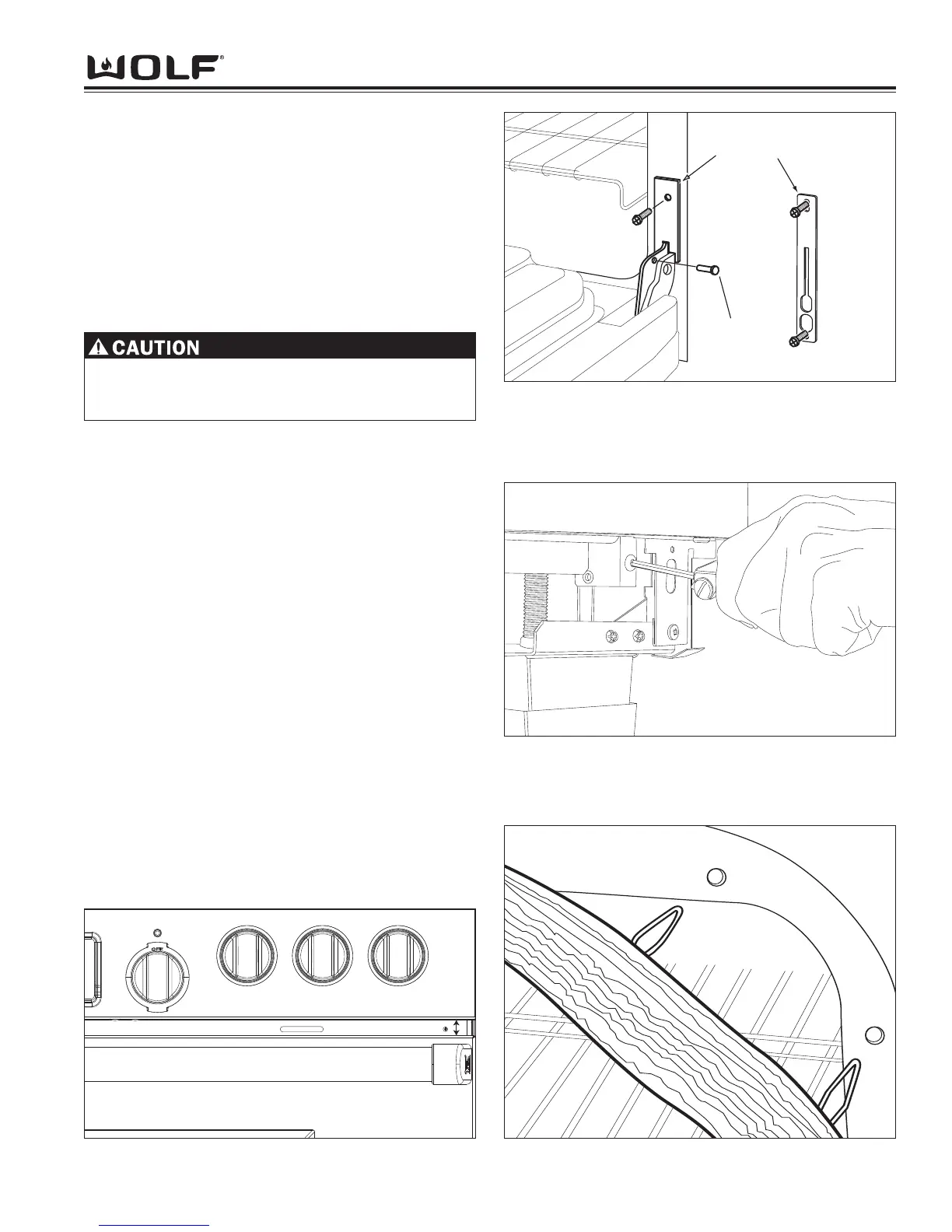 WOLF®

CAUTION

OFF