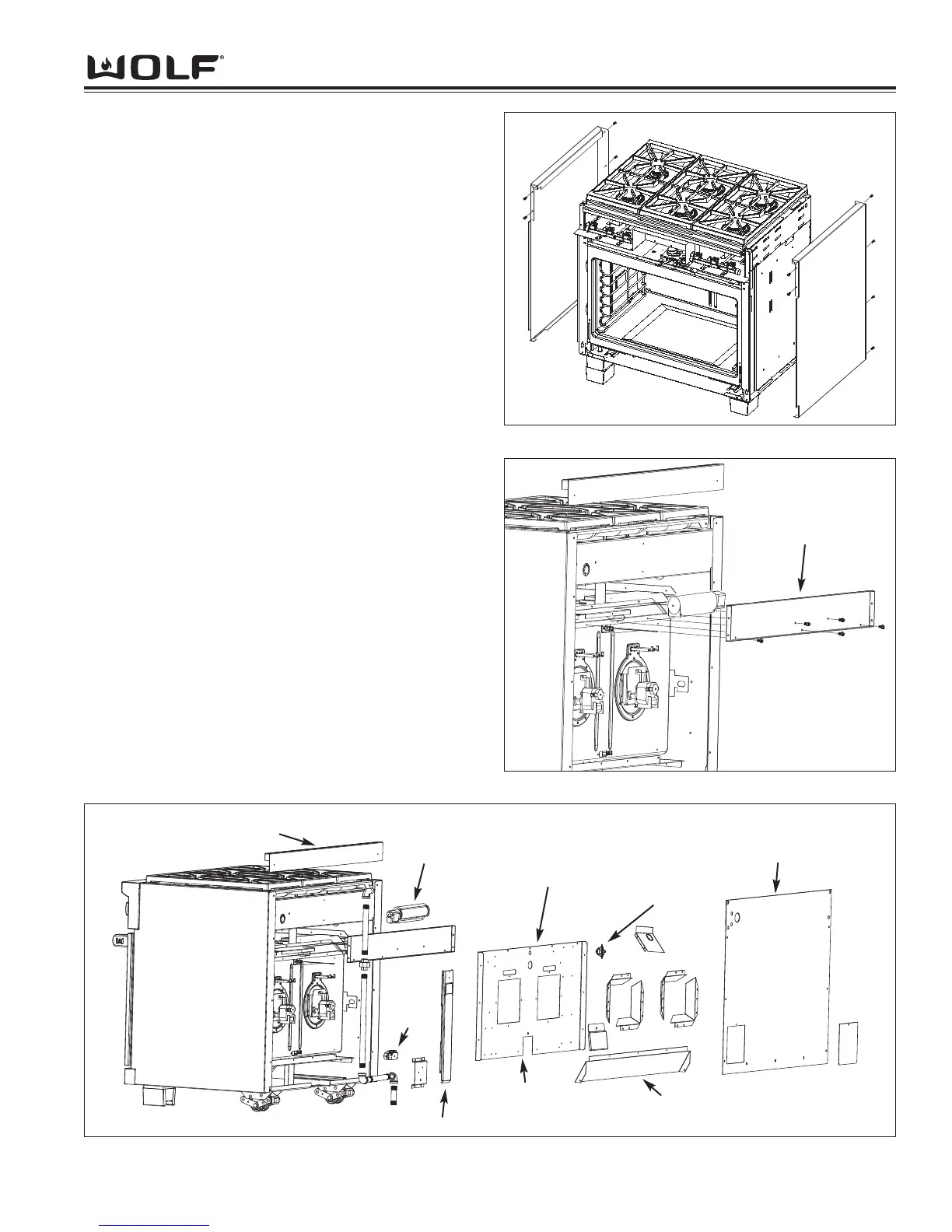 WOLF®