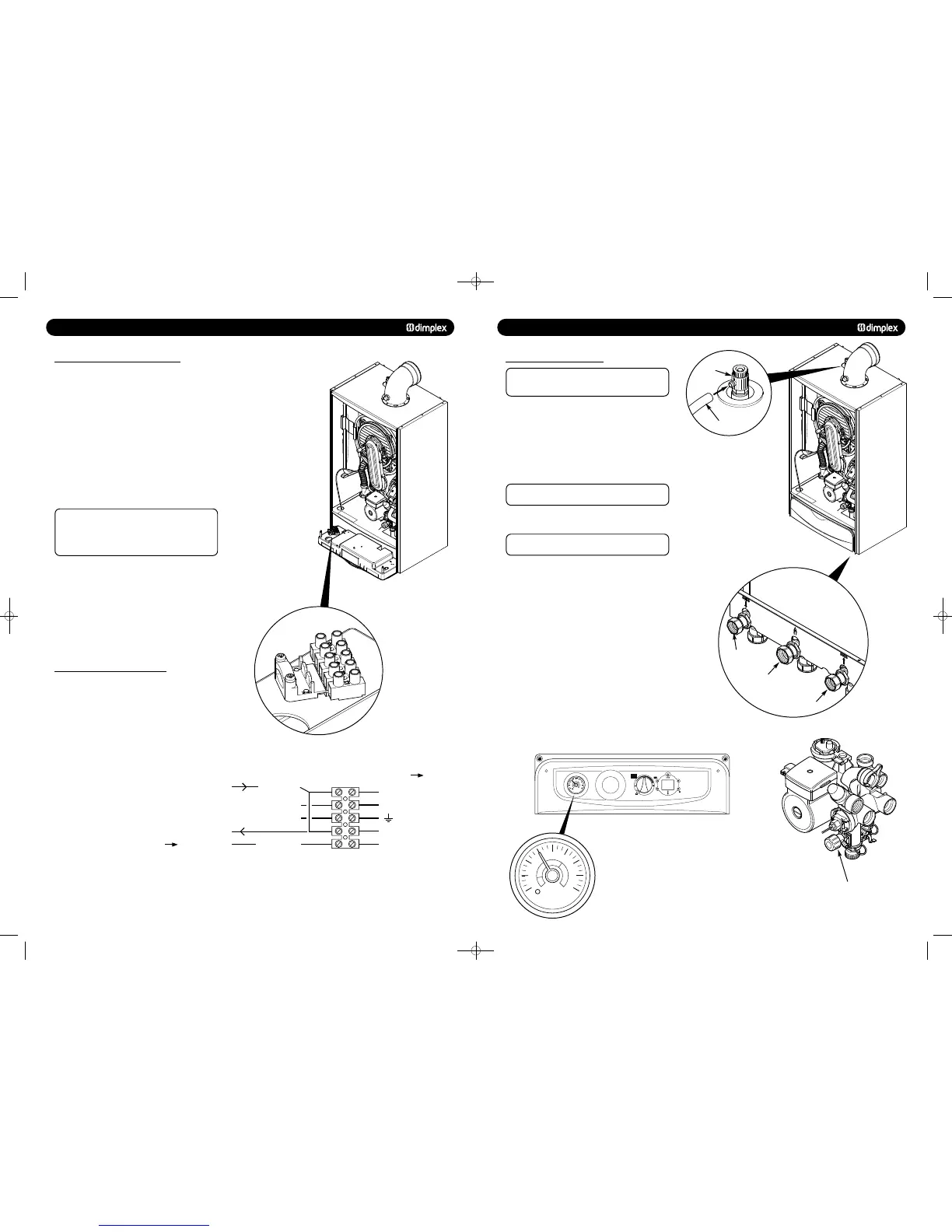 dimplex

dimplex