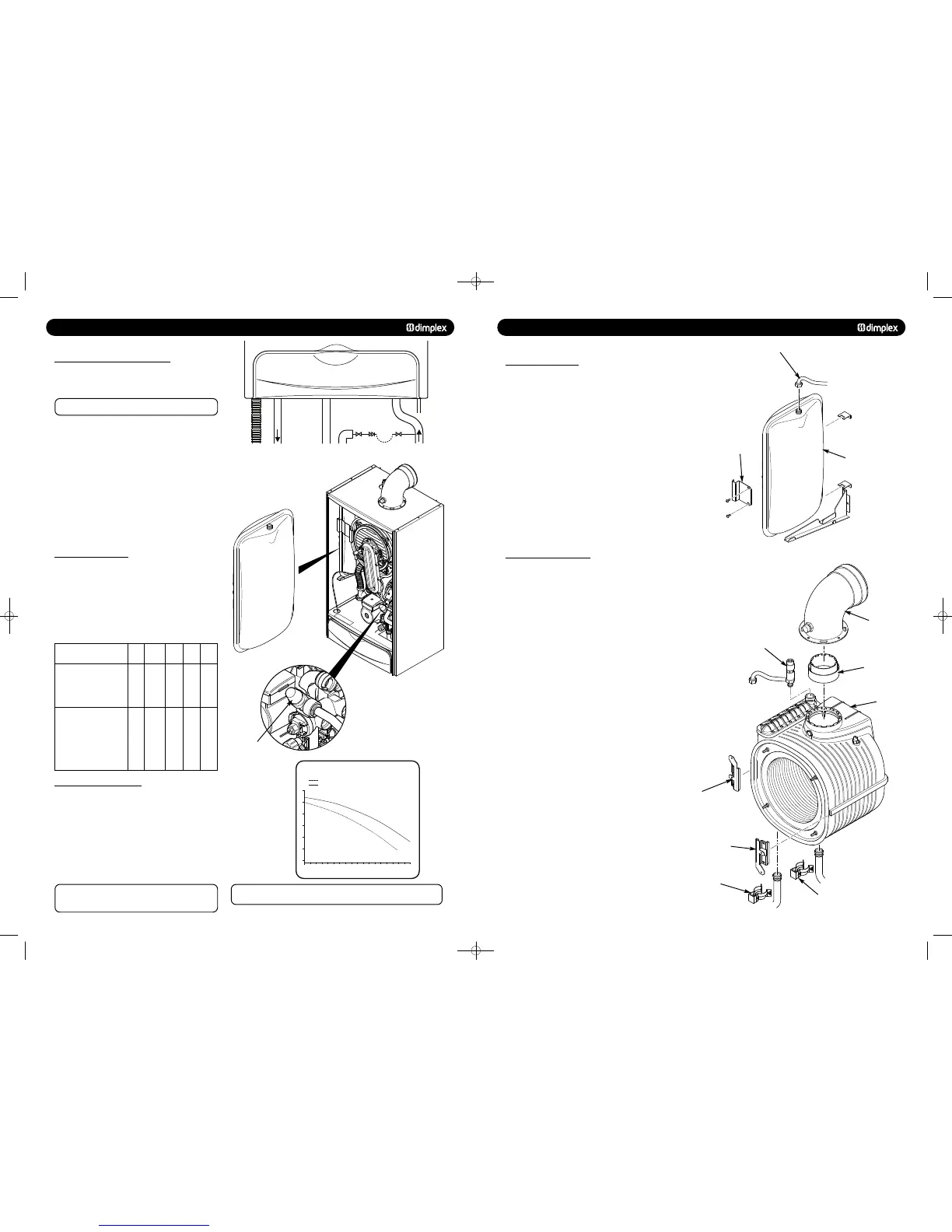 dimplex

dimplex