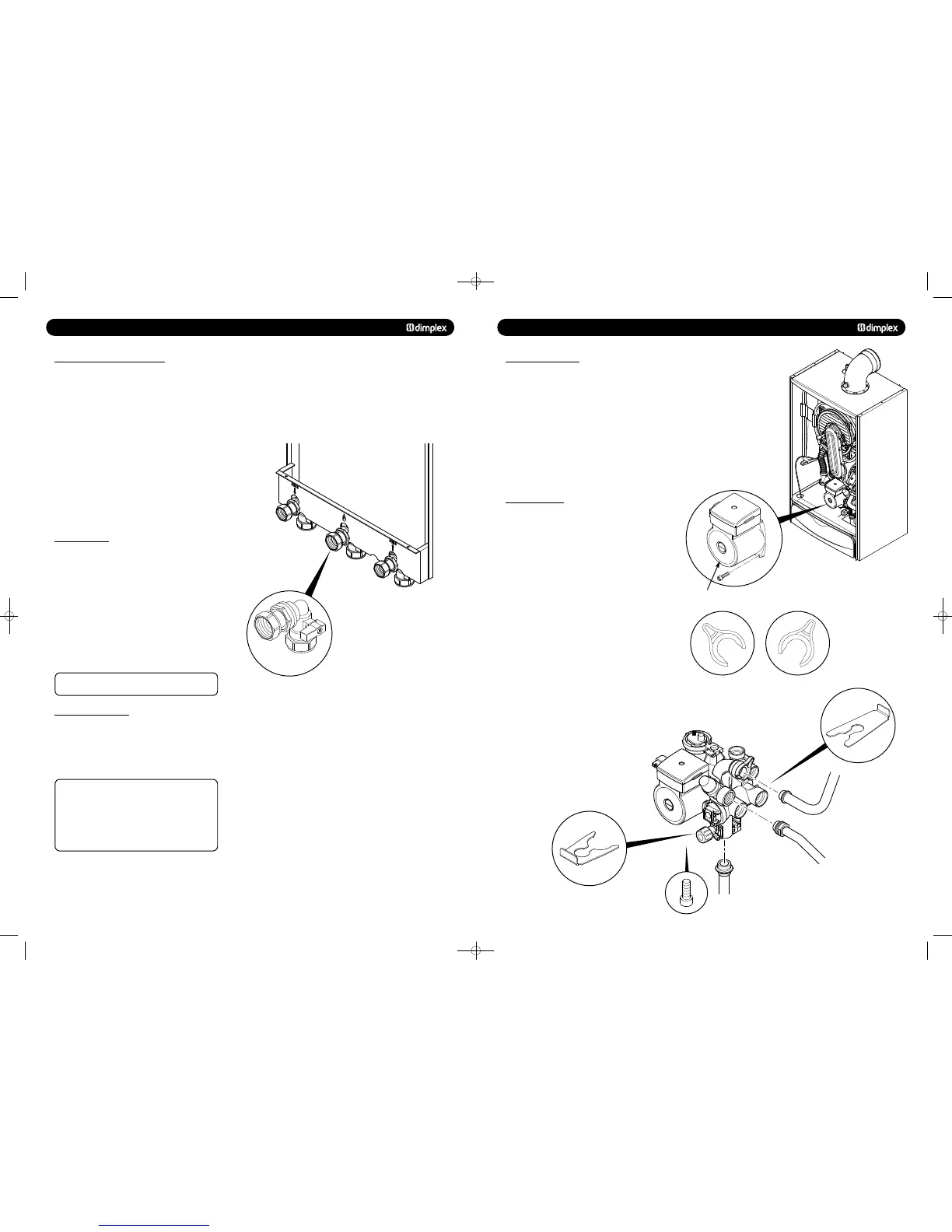 dimplex

dimplex