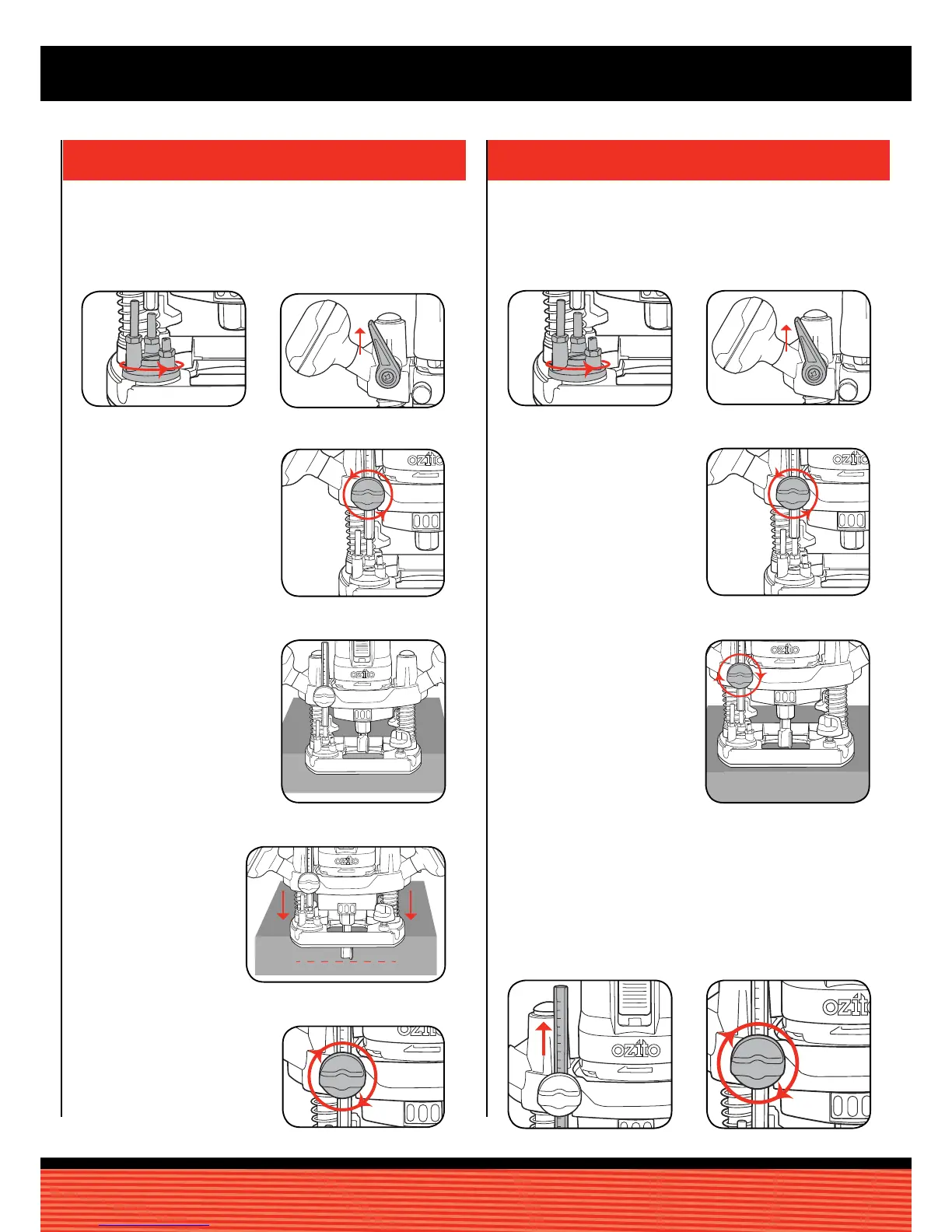 ozito

ozito

ozito

ozito

ozito

ozito

ozito

ozito