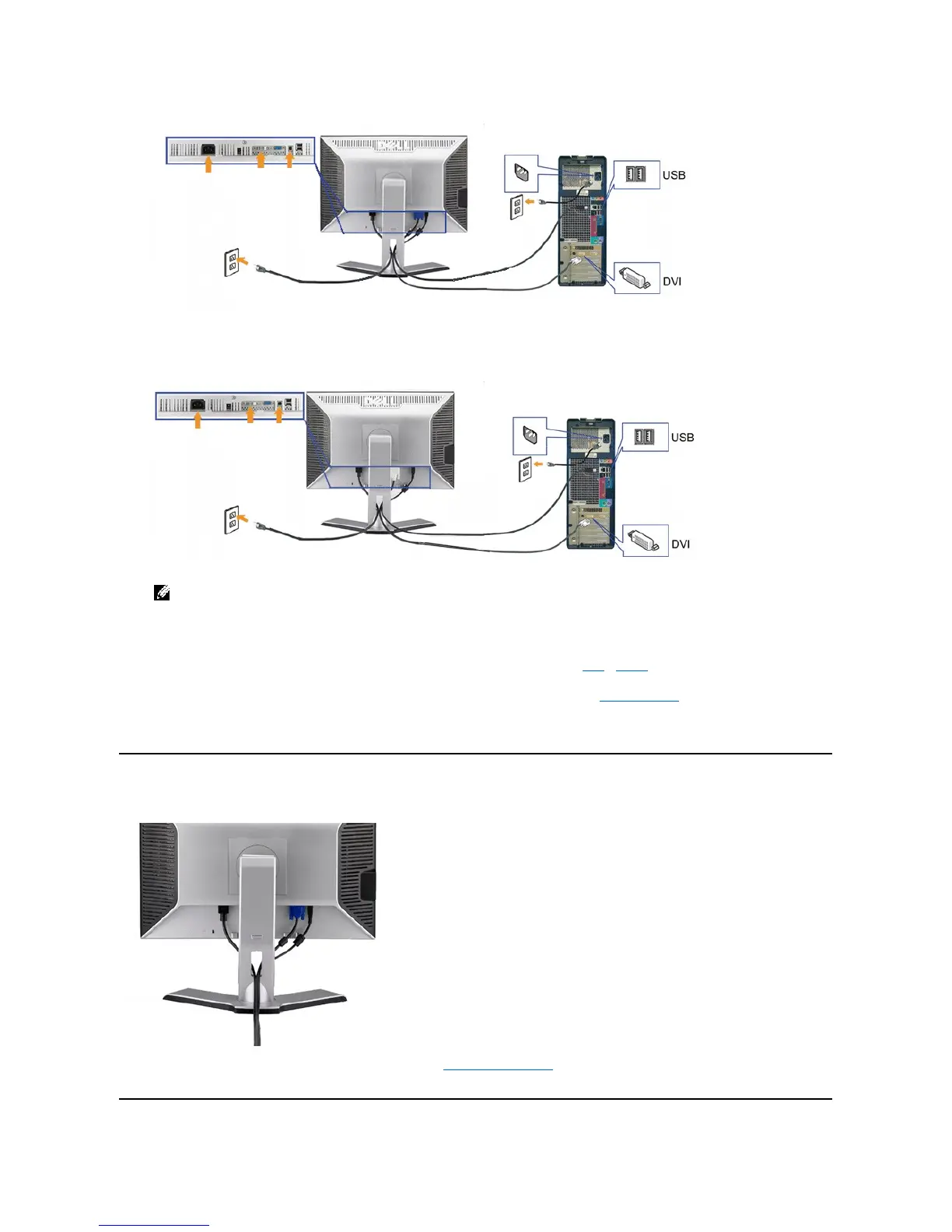 USB

DVI

USB

DVI