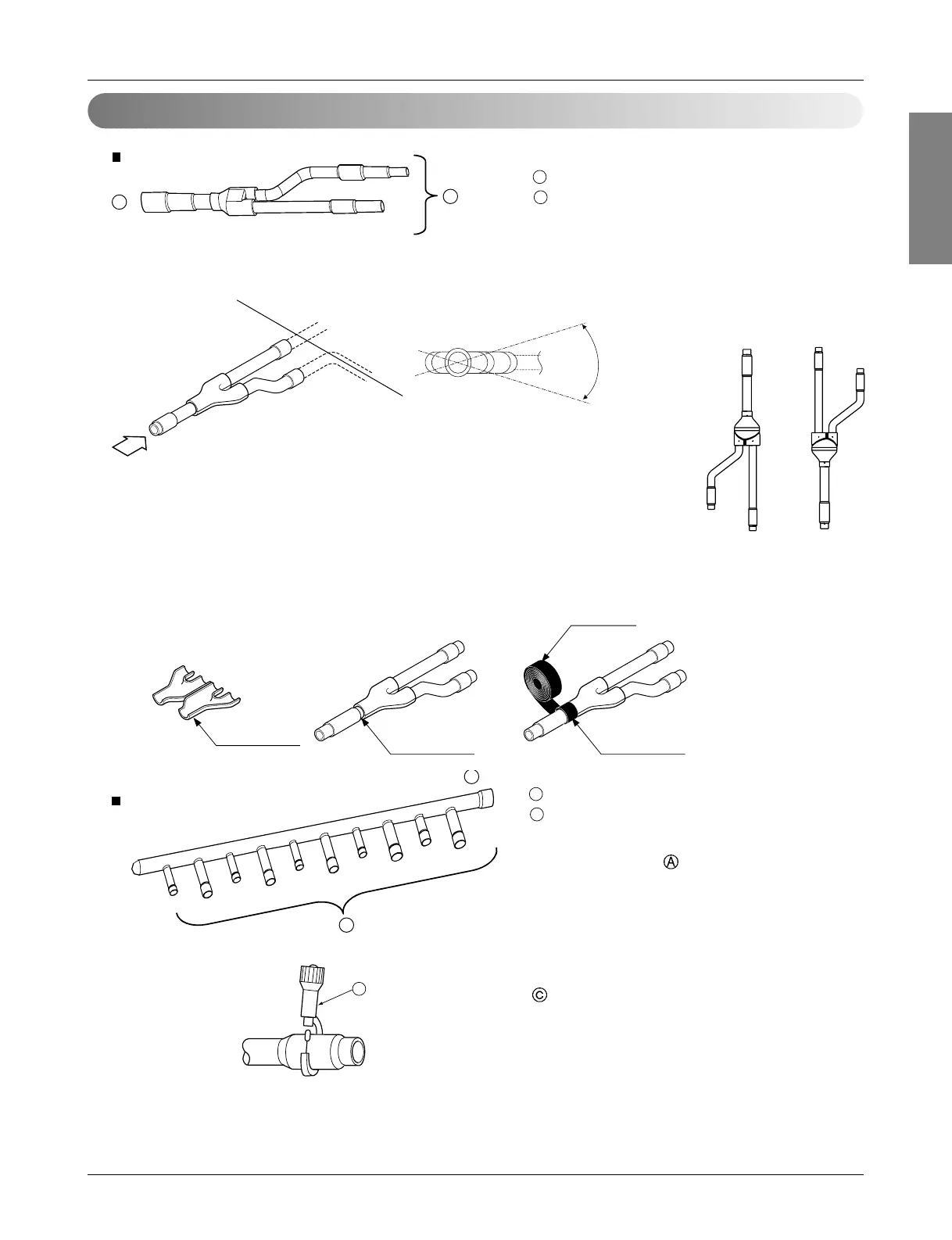 Ⓐ

Ⓒ