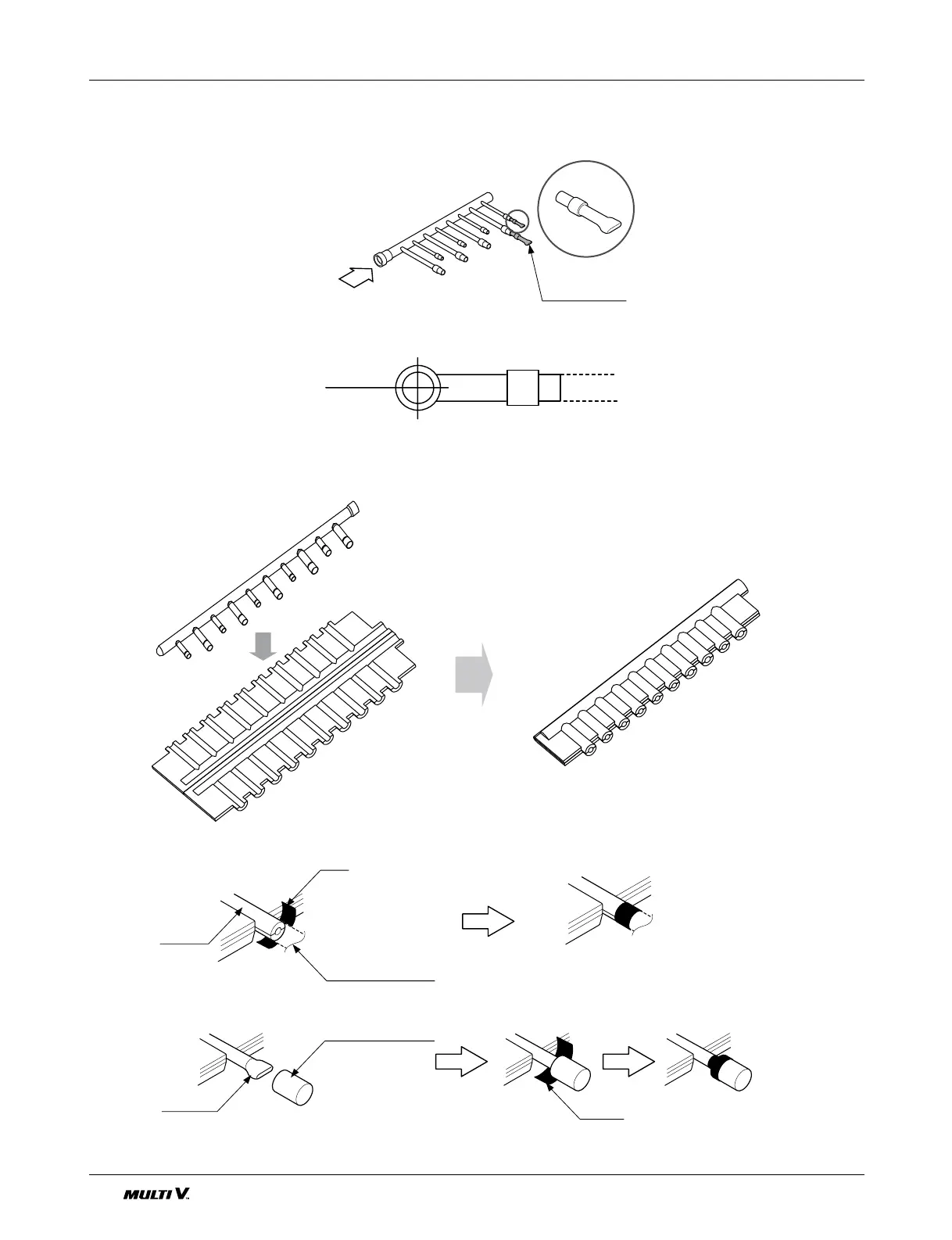 MULTI V.