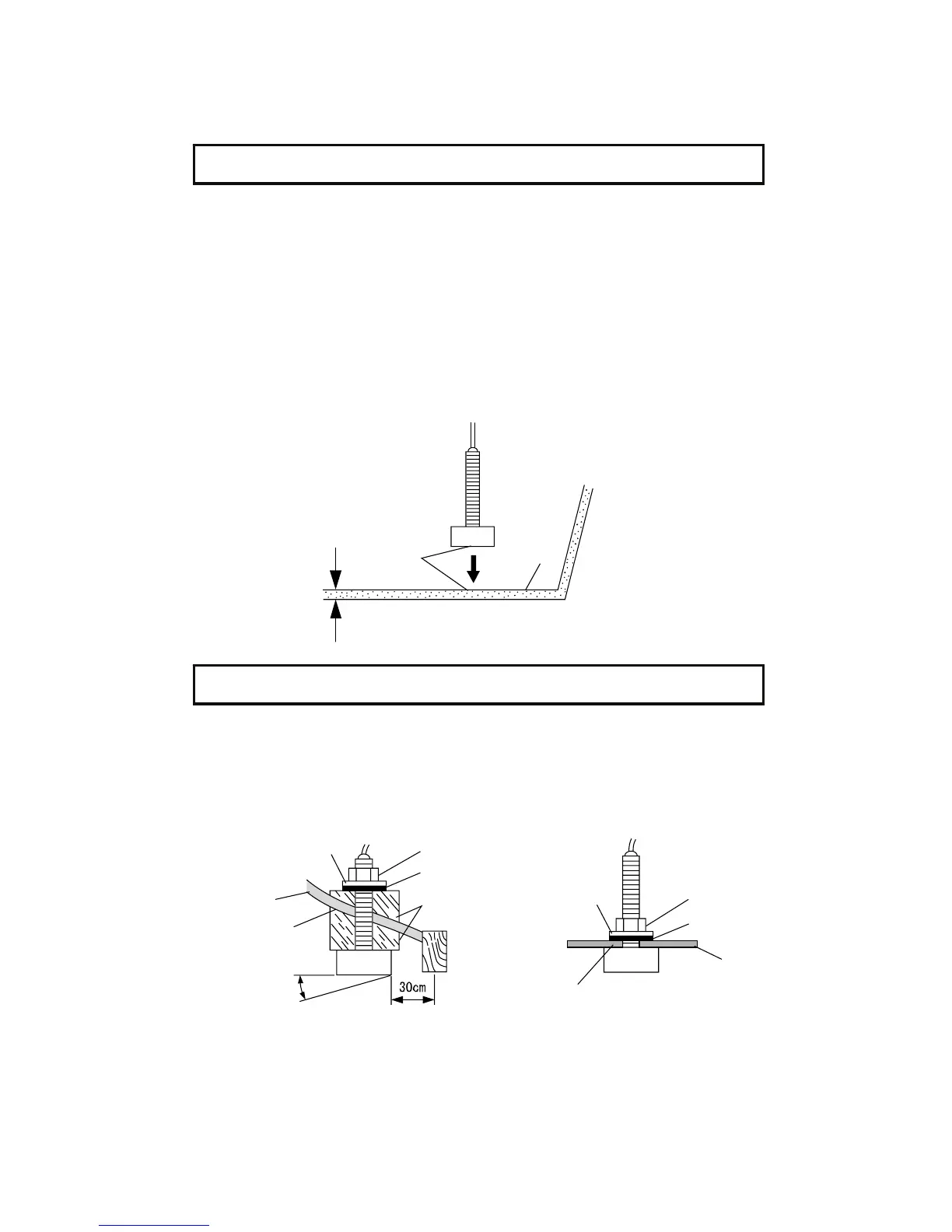 30cm