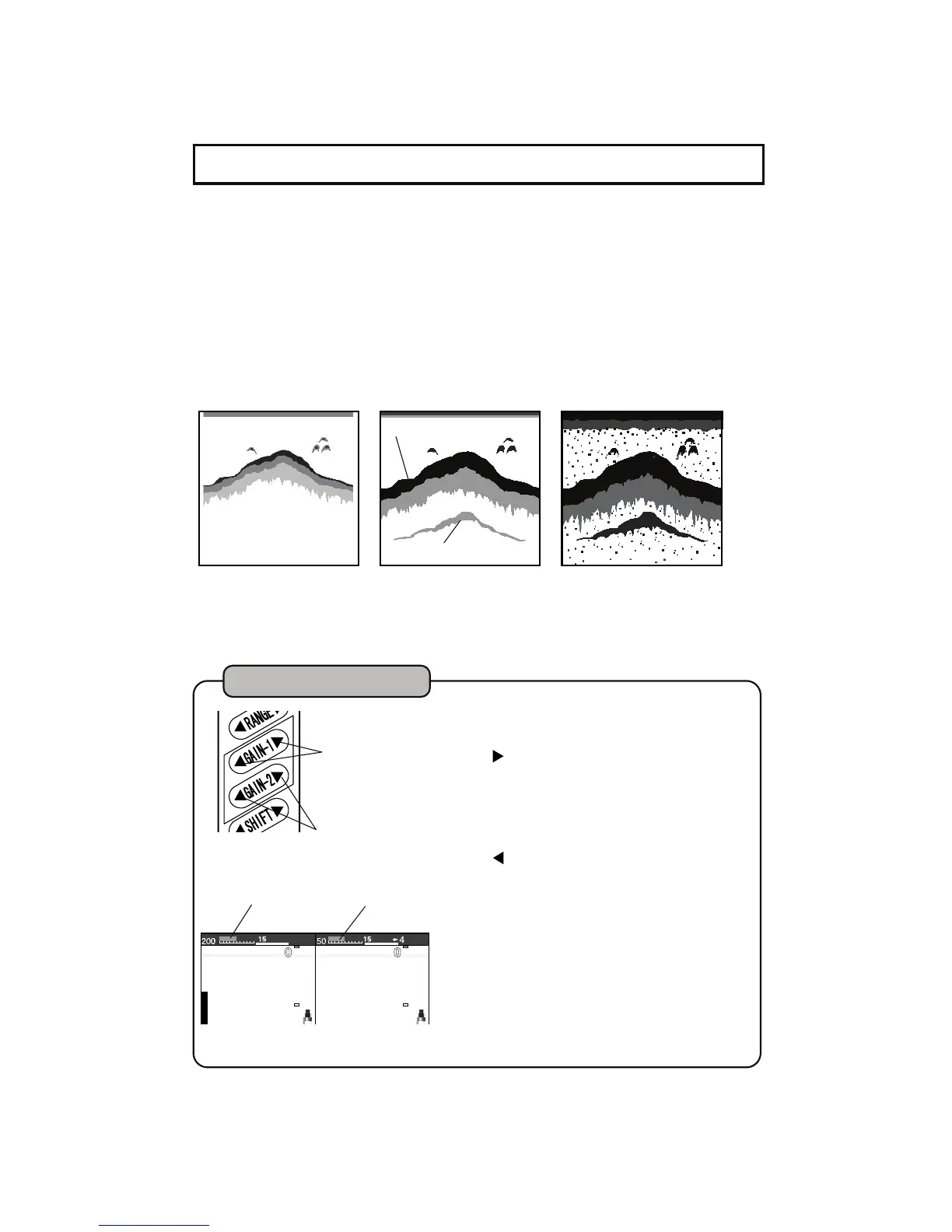 RANGE
GAIN-1
GAIN-2
SHIFT

200 15
50 15 4