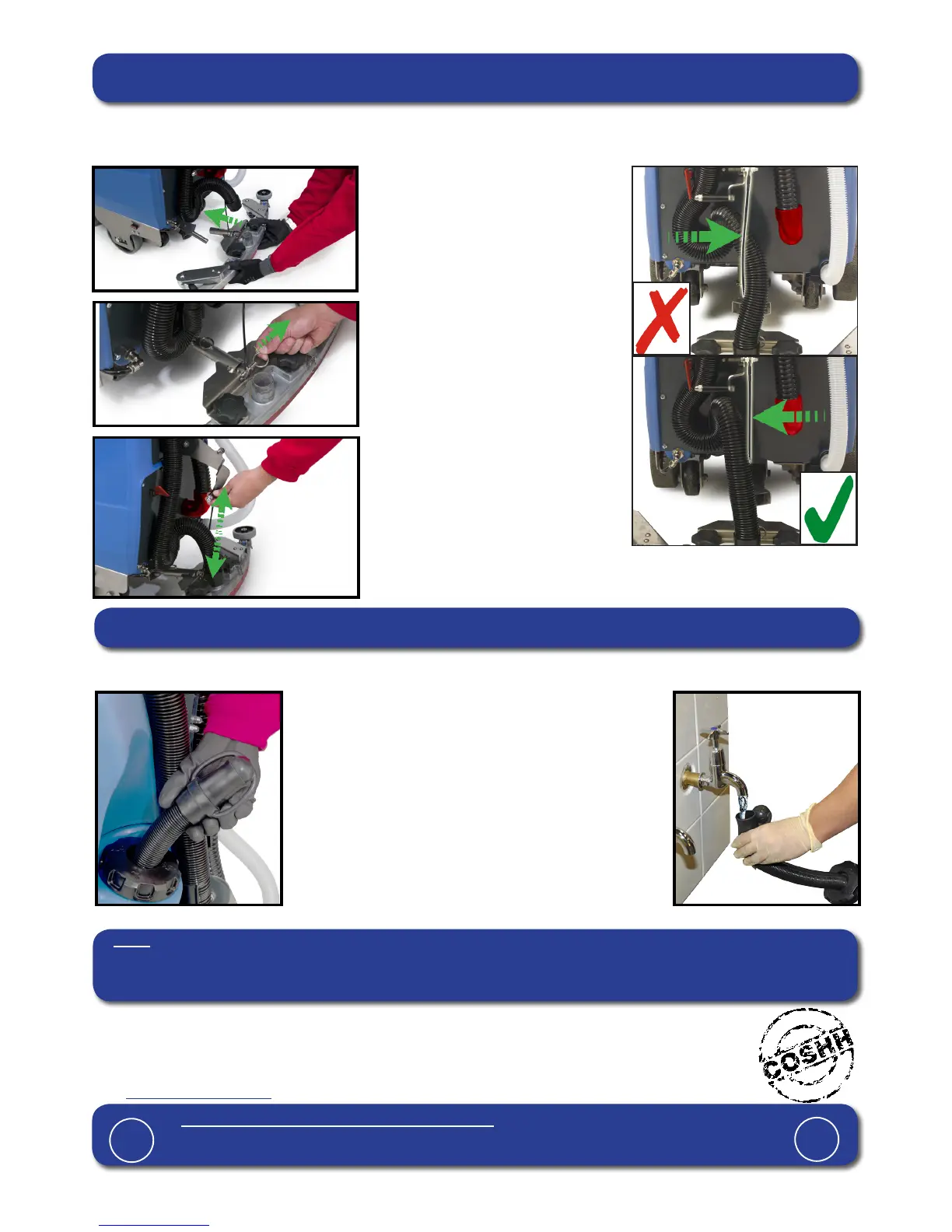 COSHH