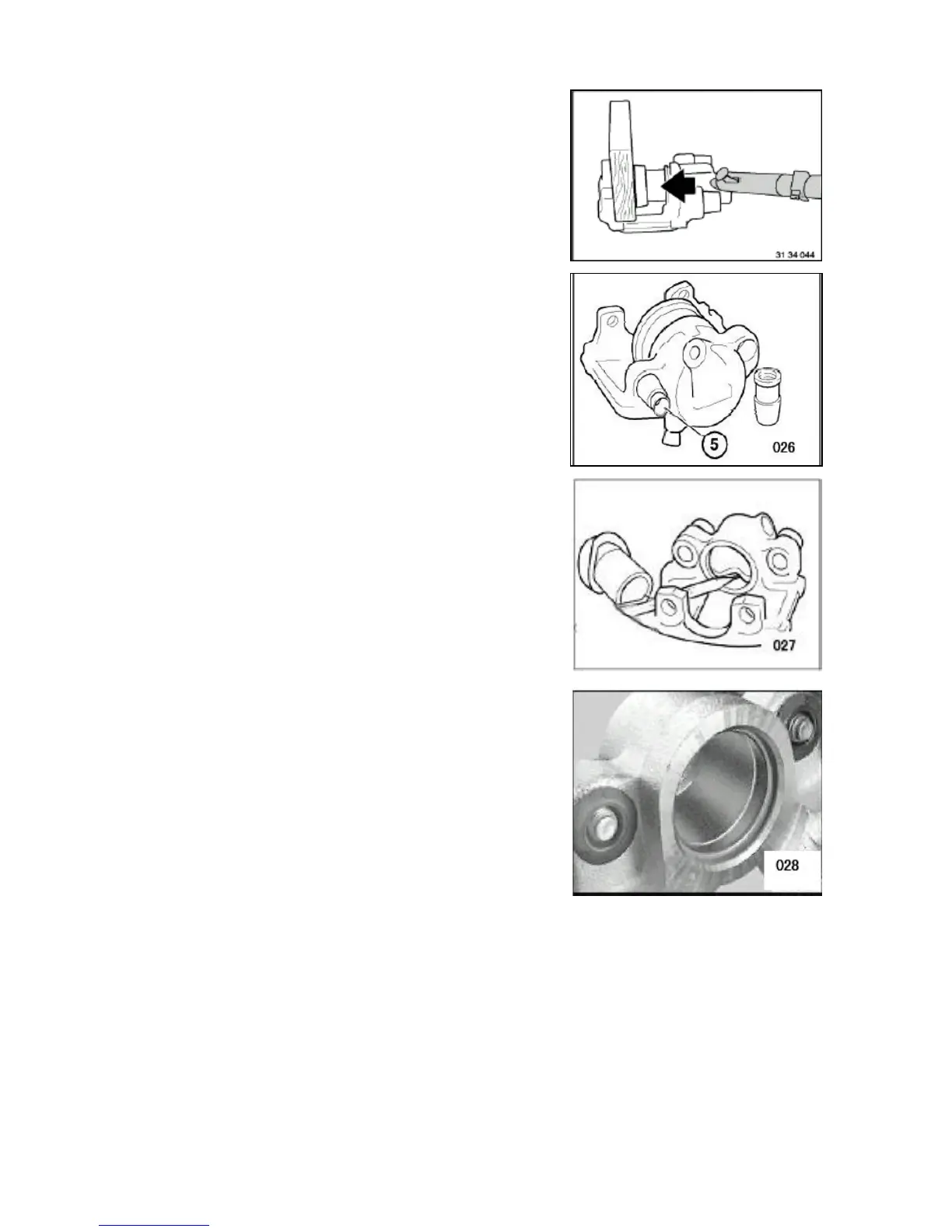 31 34 044

5

026

027

028