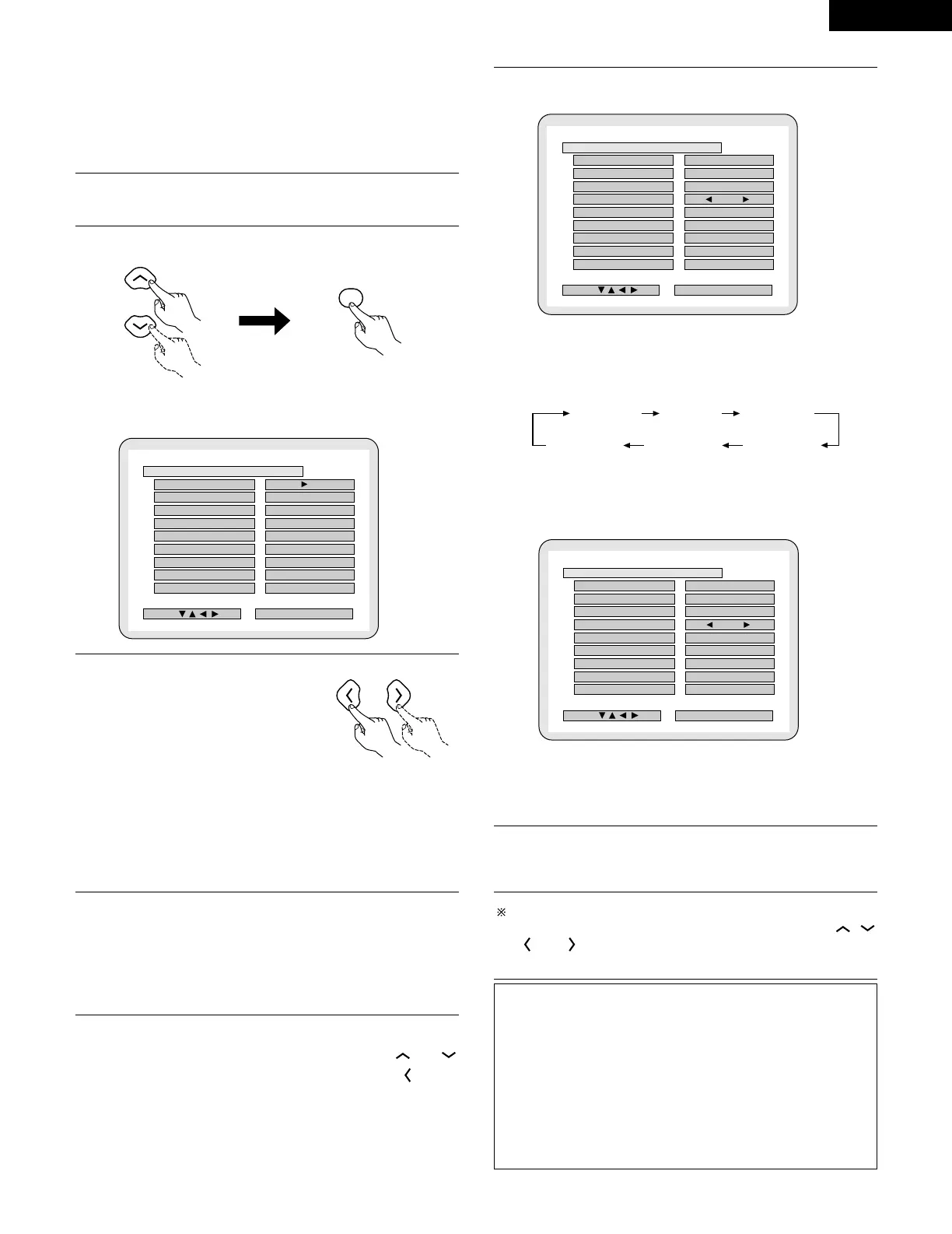 ※