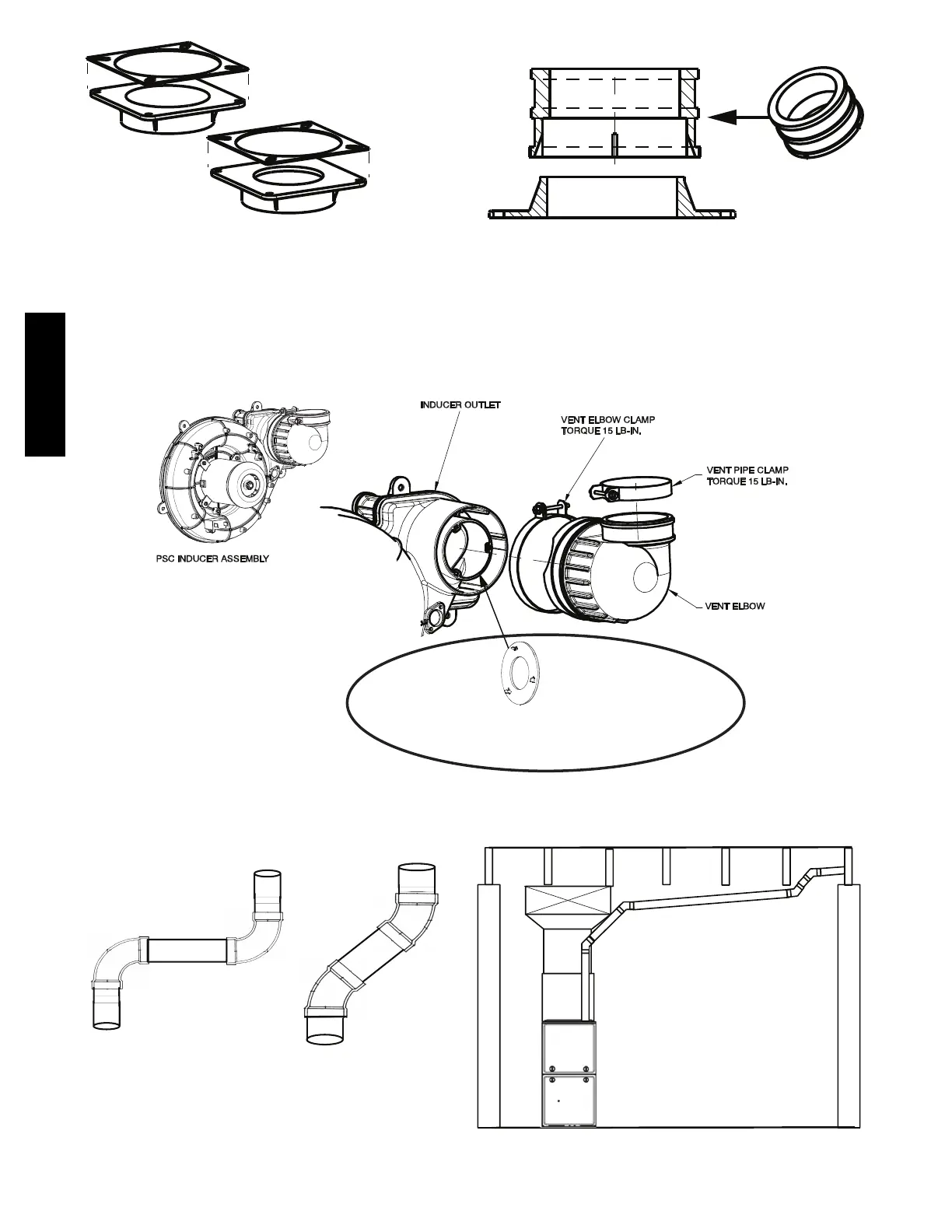 INDUCER OUTLET

VENT ELBOW CLAMP
TORQUE 15 LB-IN.

VENT PIPE CLAMP
TORQUE 15 LB-IN.

PSC INDUCER ASSEMBLY

VENT ELBOW