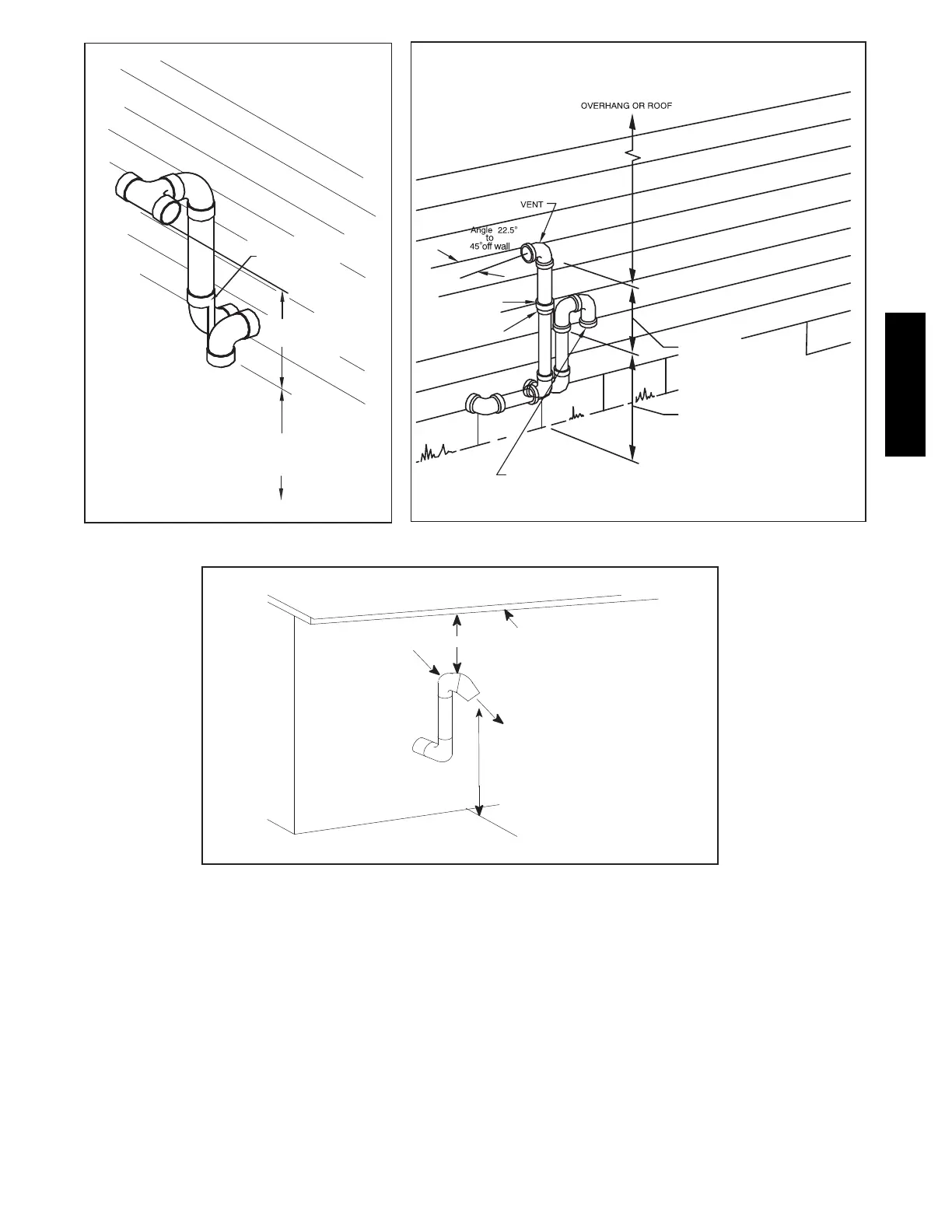 OVERHANG OR ROOF

VENT

Angle 22.5° to 45° off wall