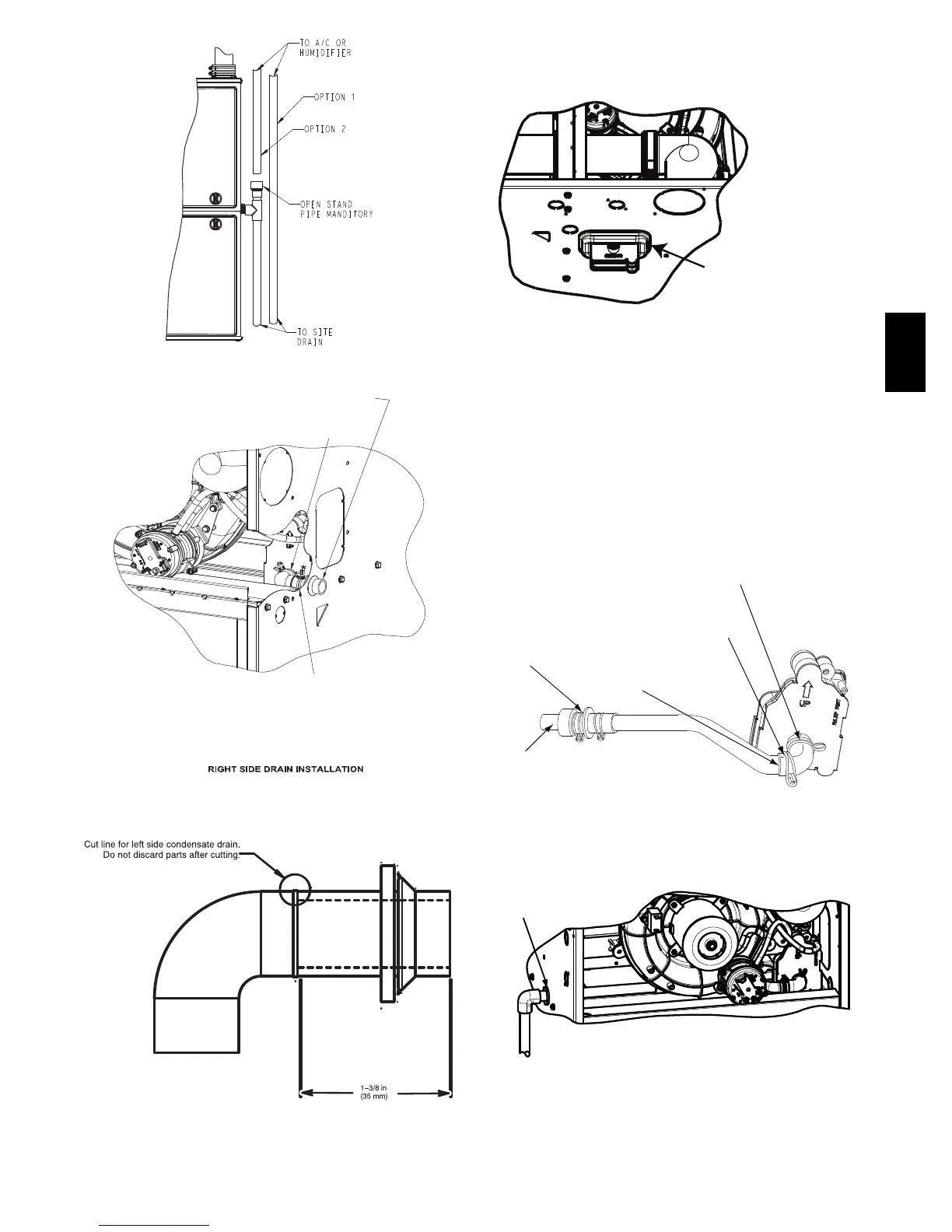 TO A/C OR HUMIDIFIER

OPTION 1

OPTION 2

OPEN STAND PIPE MANDITORY

TO SITE DRAIN

RIGHT SIDE DRAIN INSTALLATION

Cut line for left side condensate drain. Do not discard parts after cutting.

1–3/8 in (35 mm)