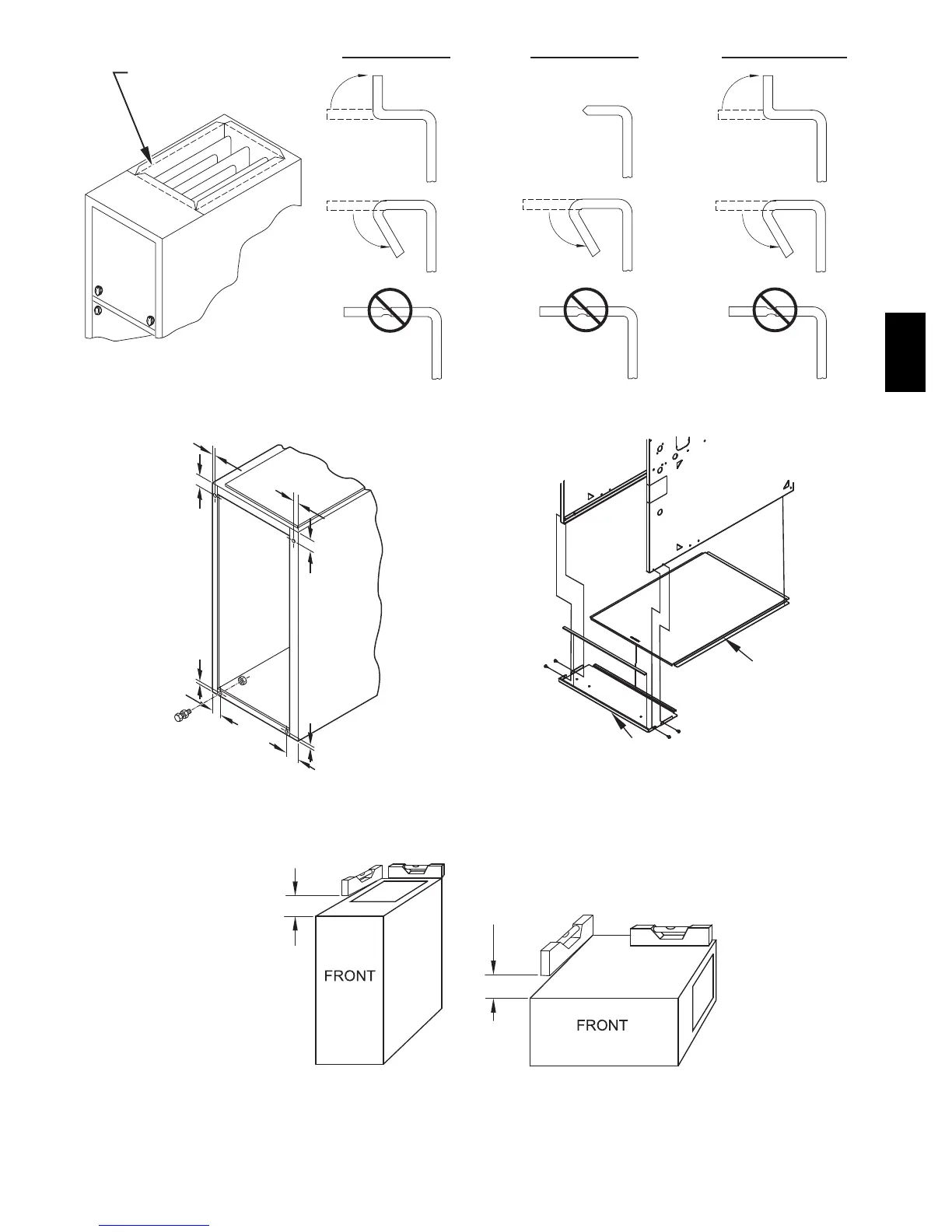 FRONT

FRONT