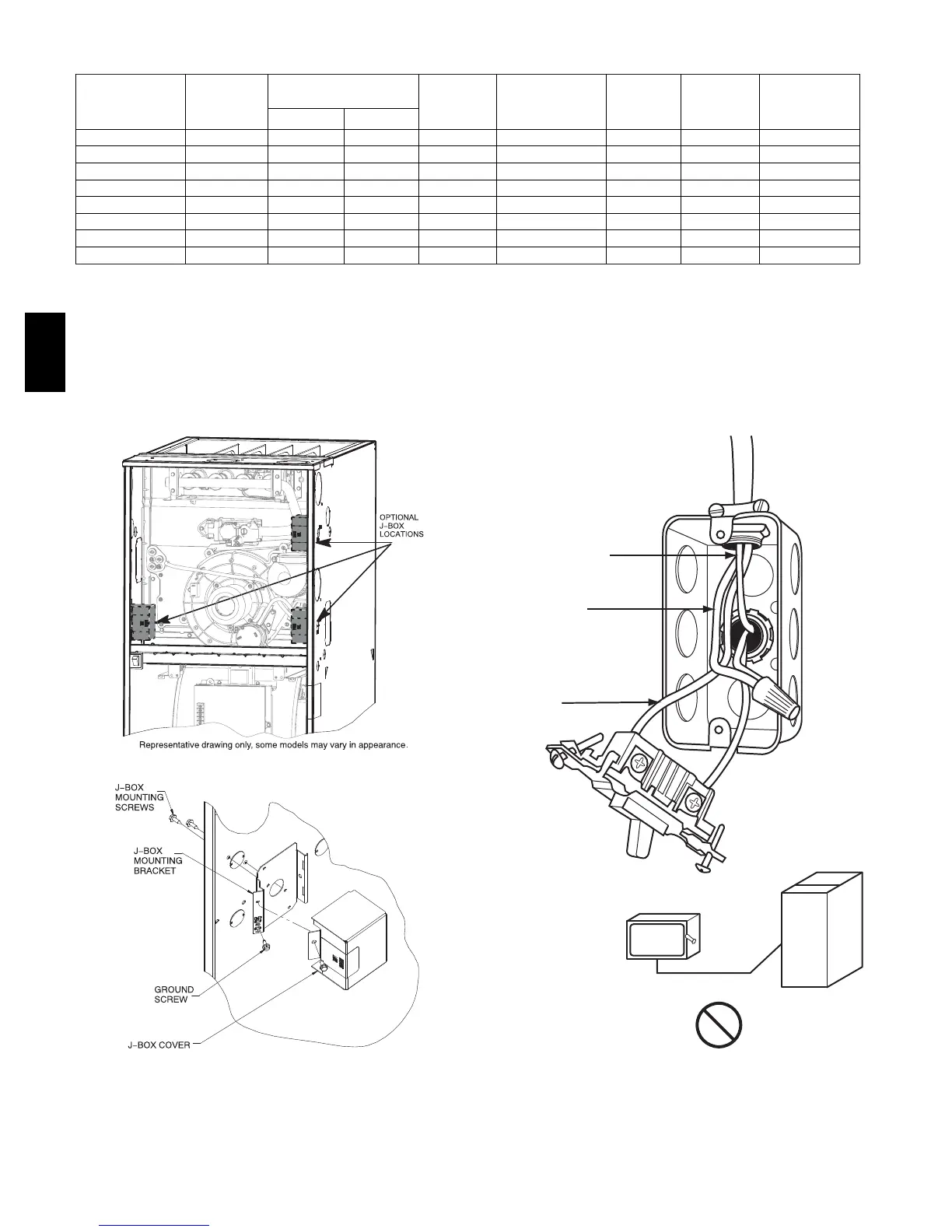 OPTIONAL J-BOX LOCATIONS

Representative drawing only, some models may vary in appearance.

J-BOX MOUNTING SCREWS

J-BOX MOUNTING BRACKET

GROUND SCREW

J-BOX COVER