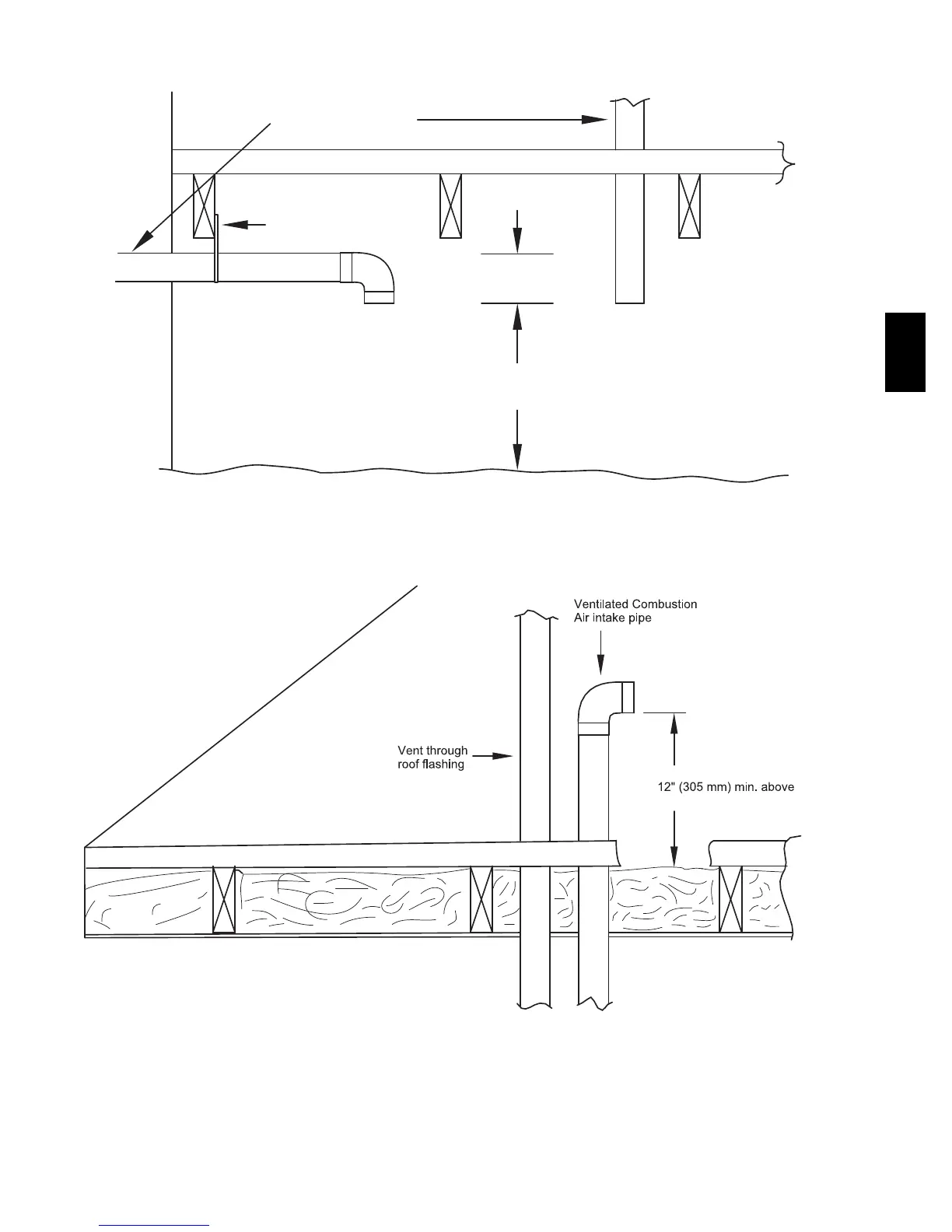 Ventilated Combustion Air intake pipe

Vent through roof flashing

12" (305 mm) min. above