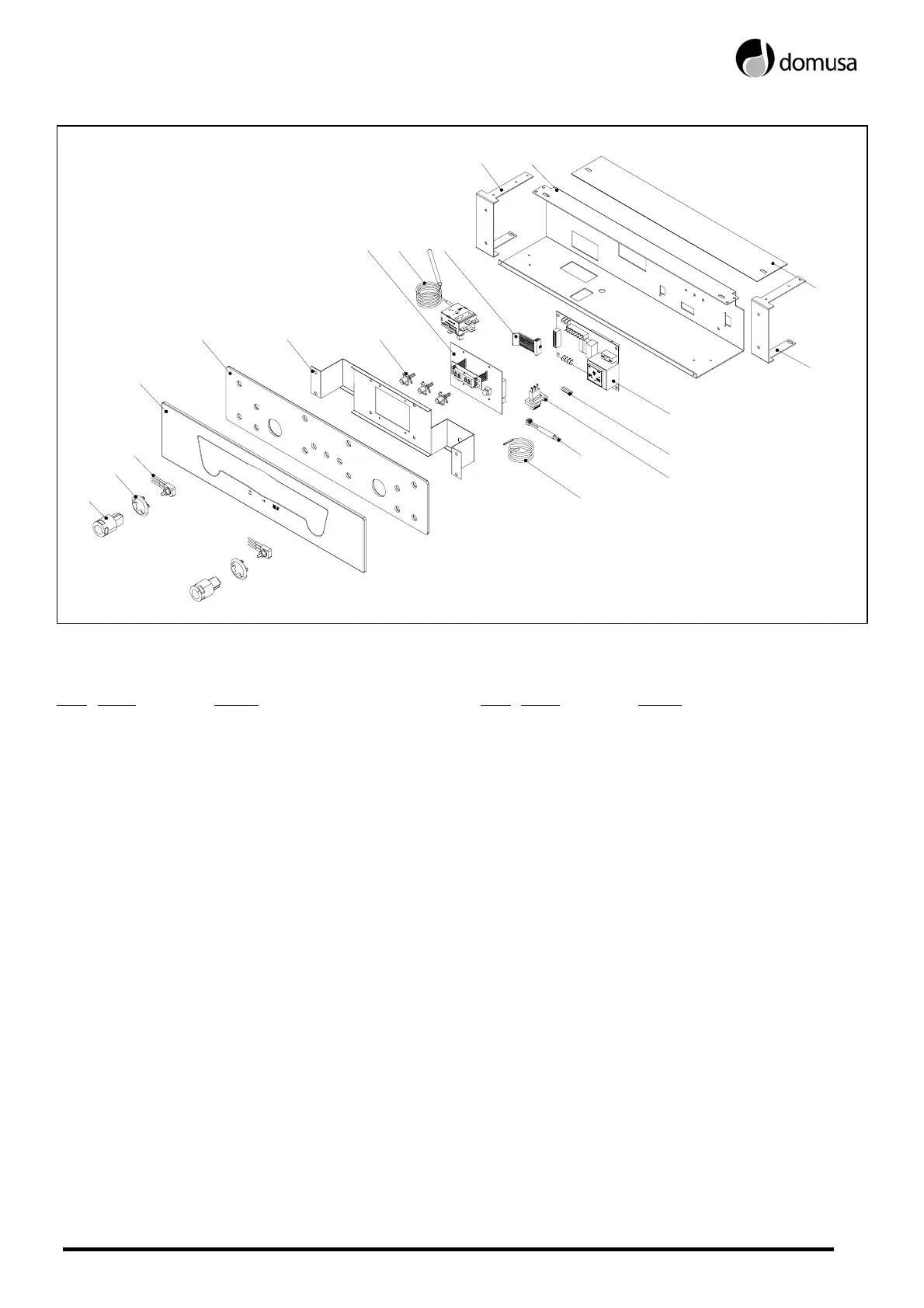 domusa