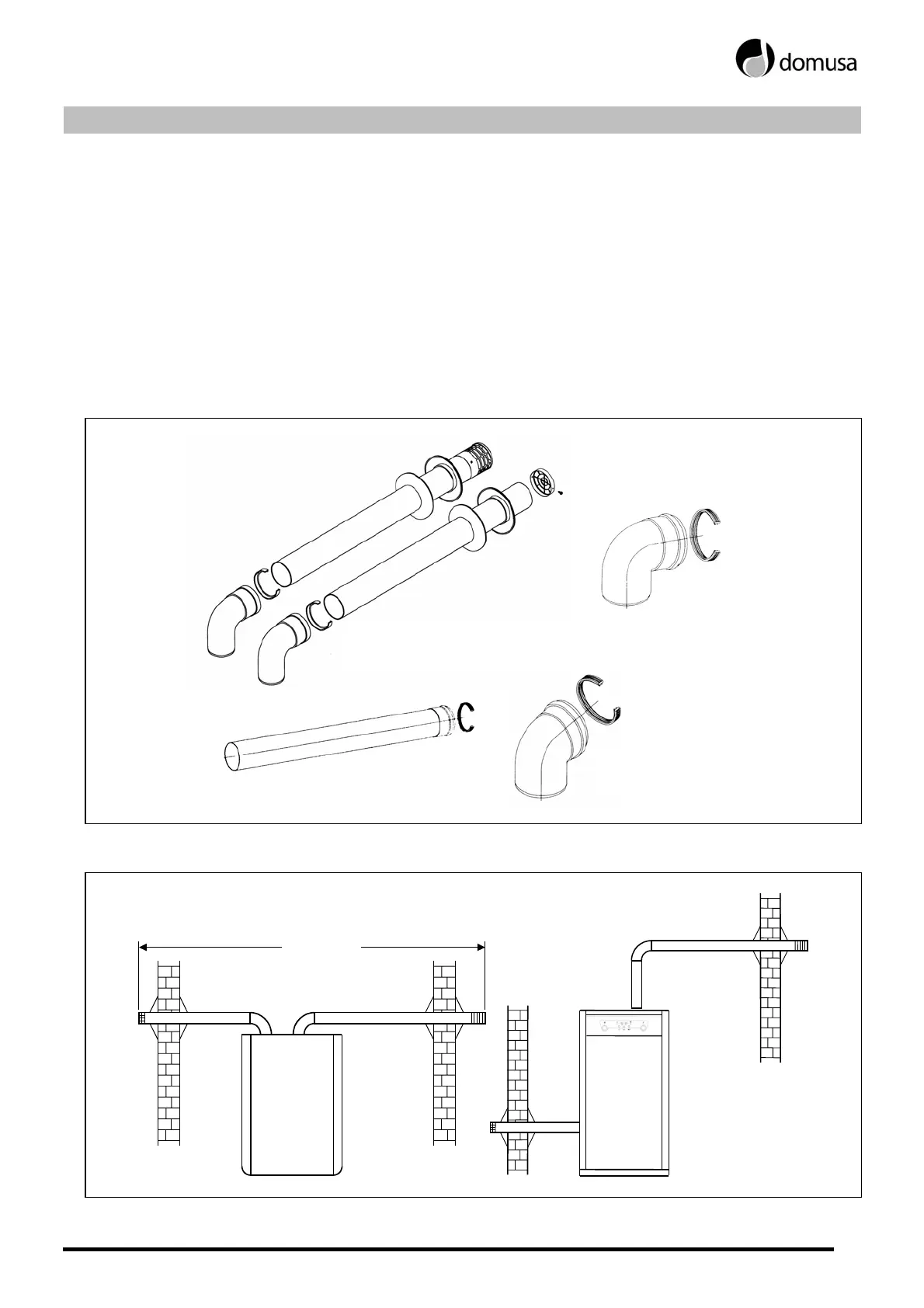 domusa