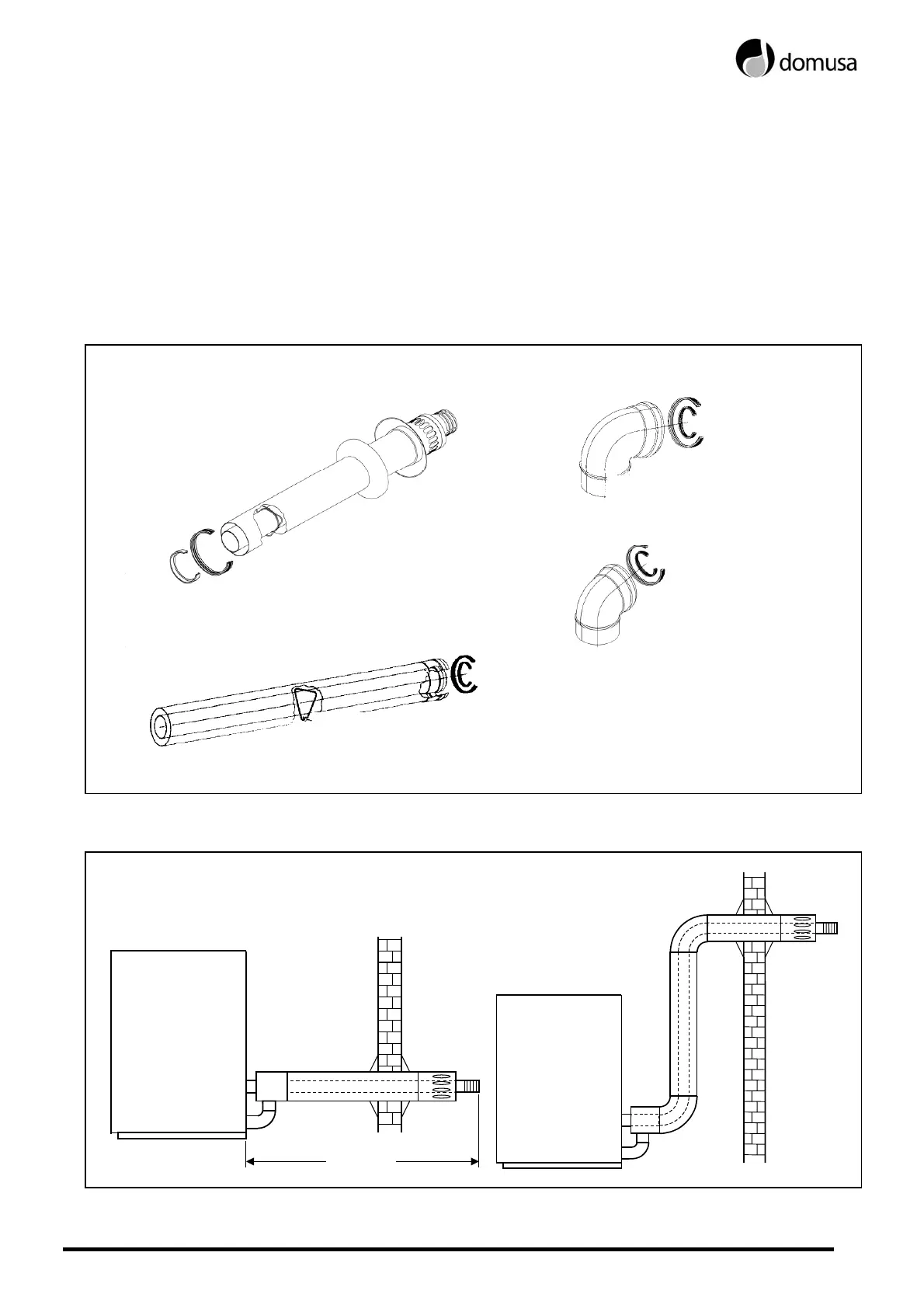 domusa