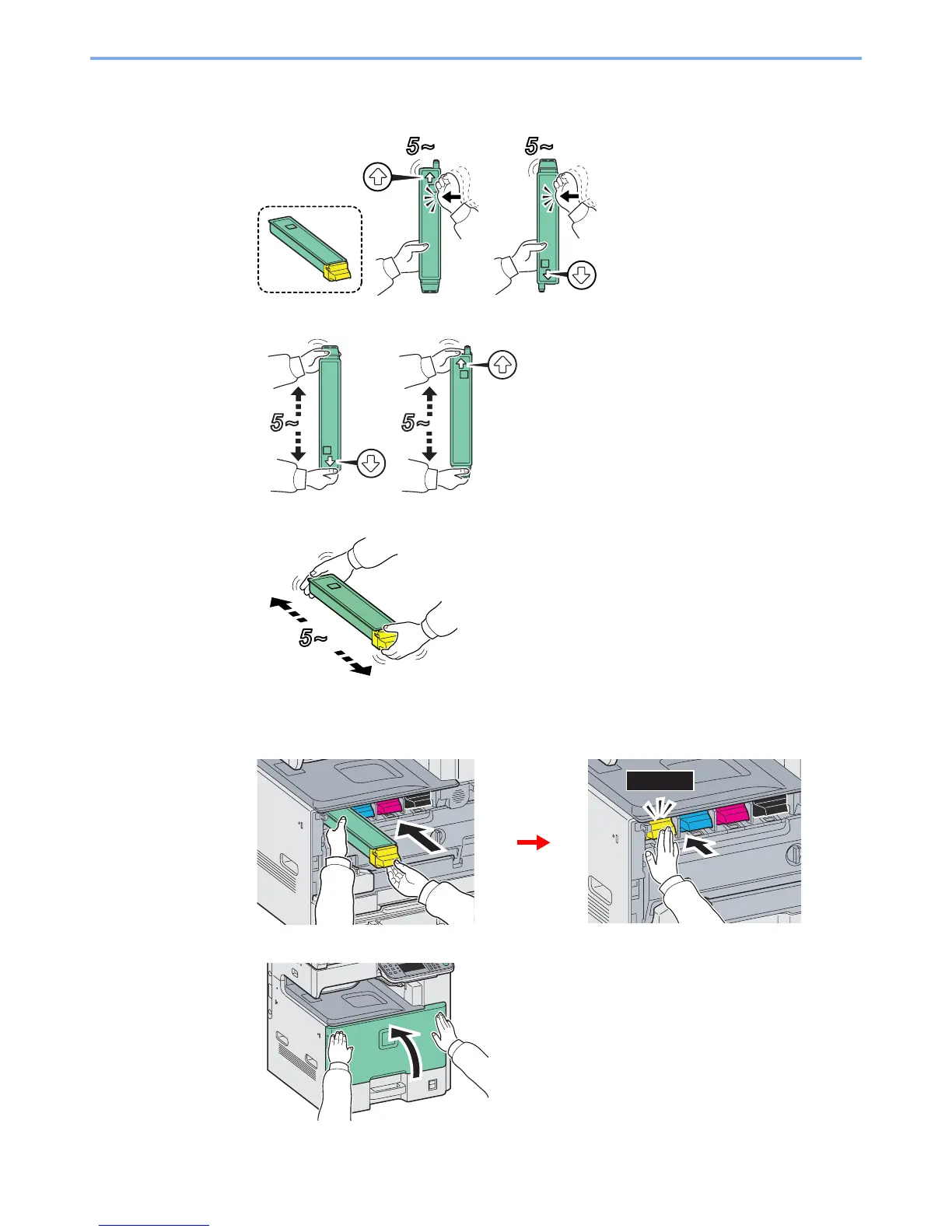 5~

5~

5~

5~

5~