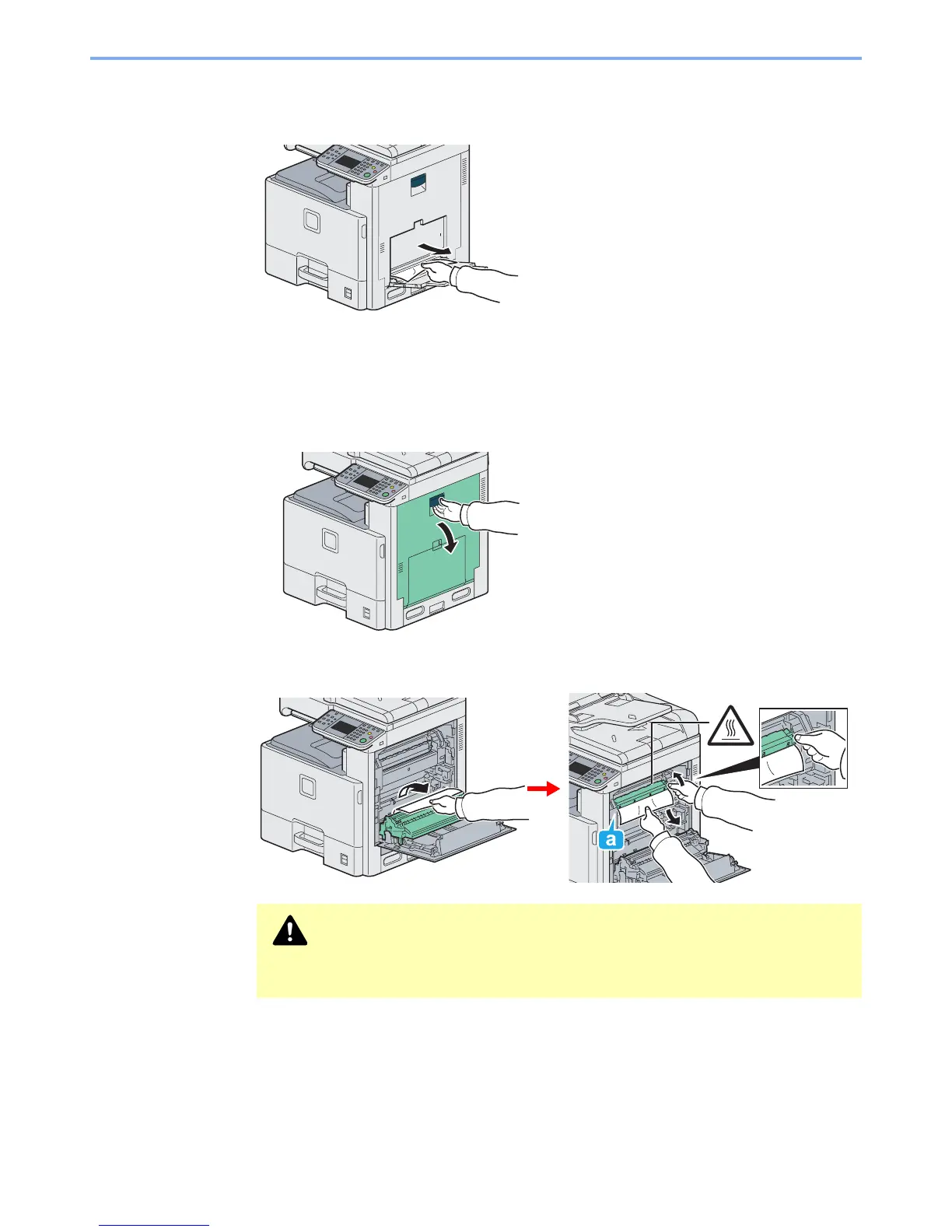 a