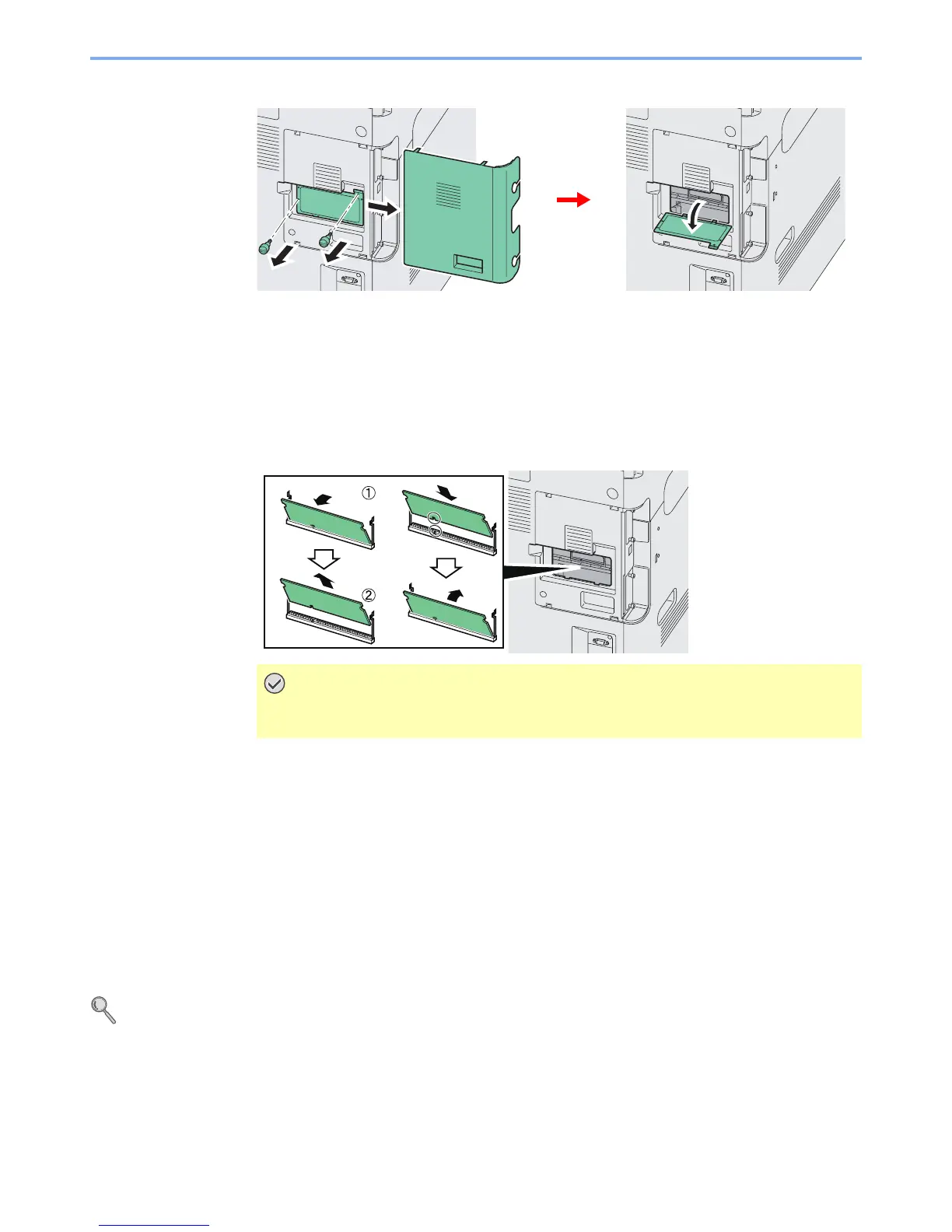 ①

②