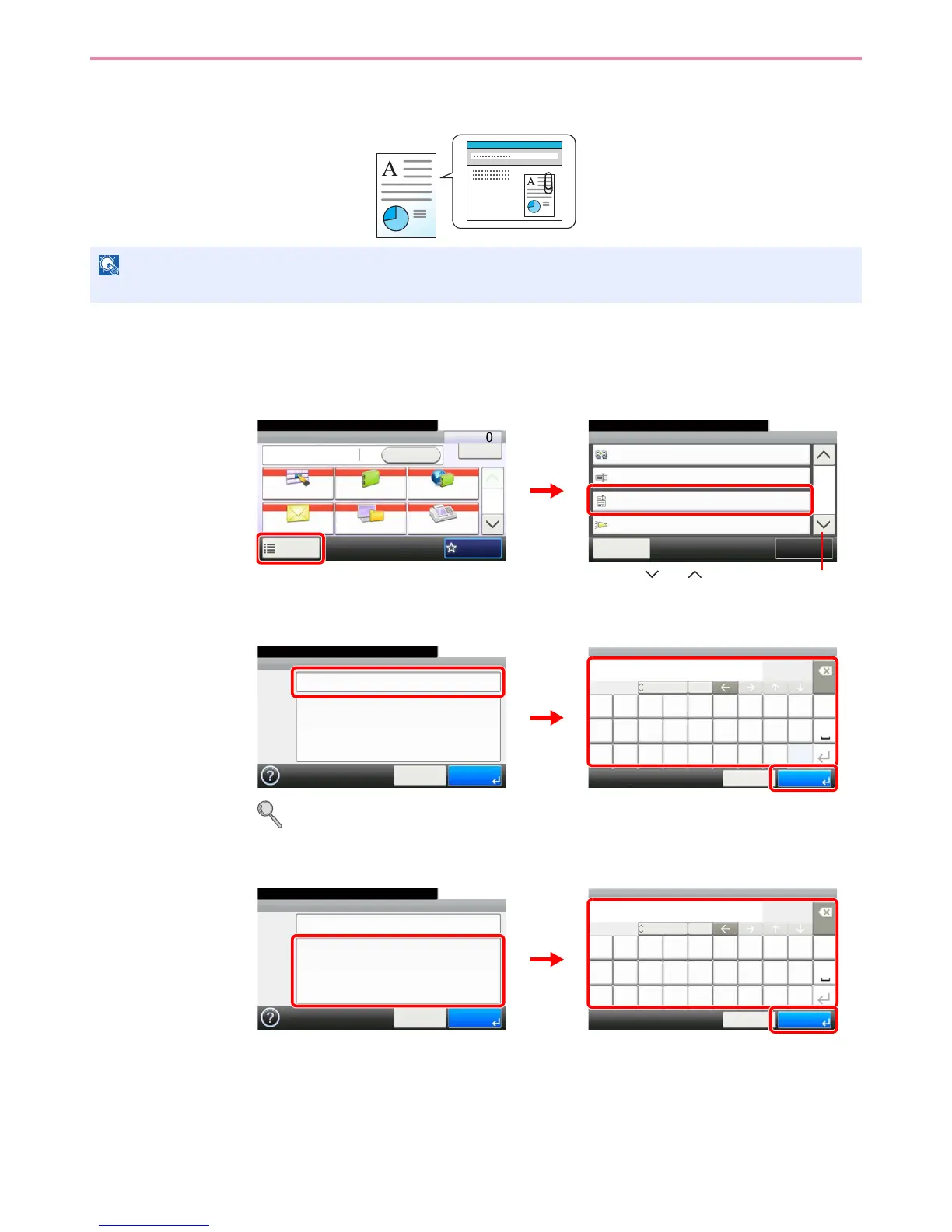 A

A

0