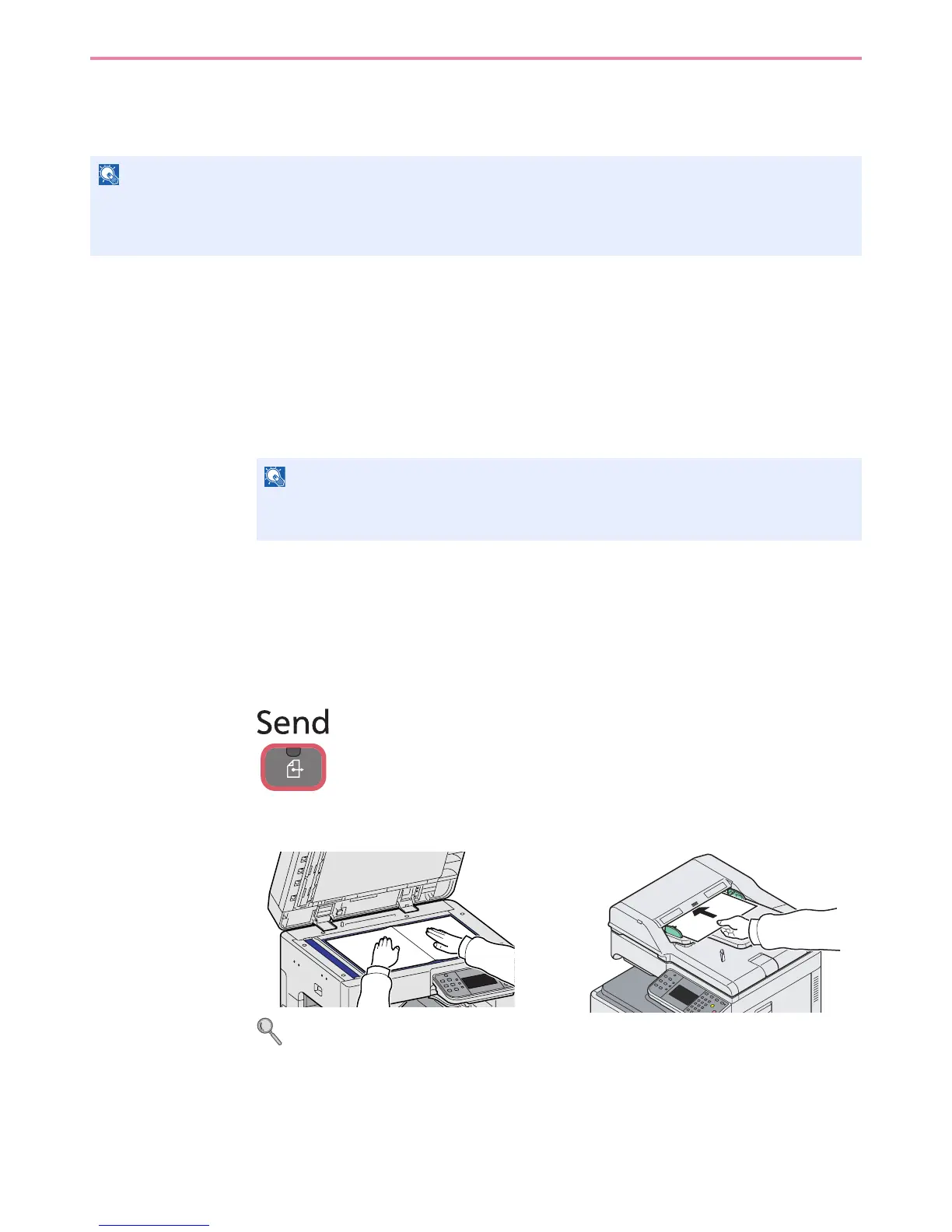 Send