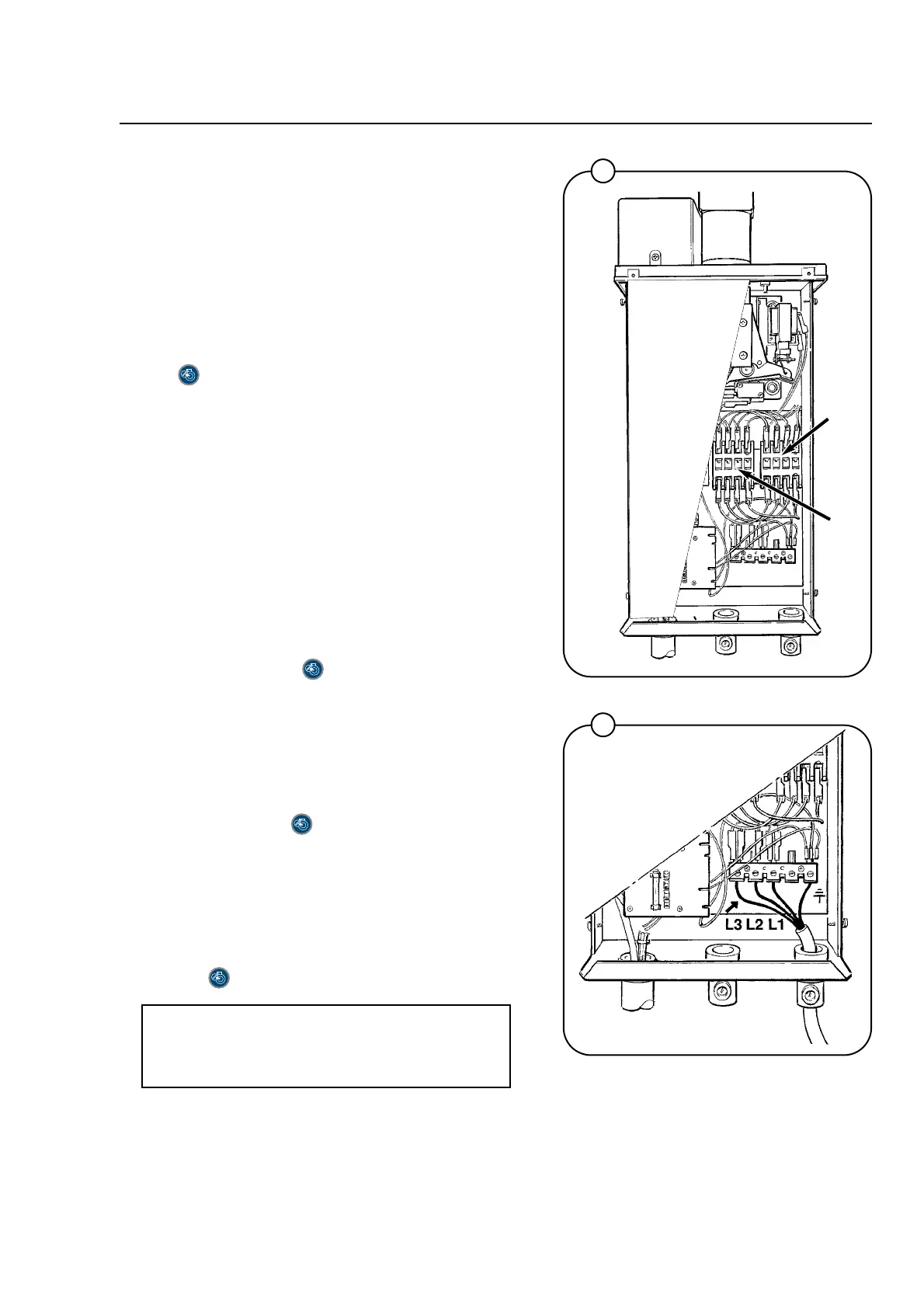 L3 L2 L1