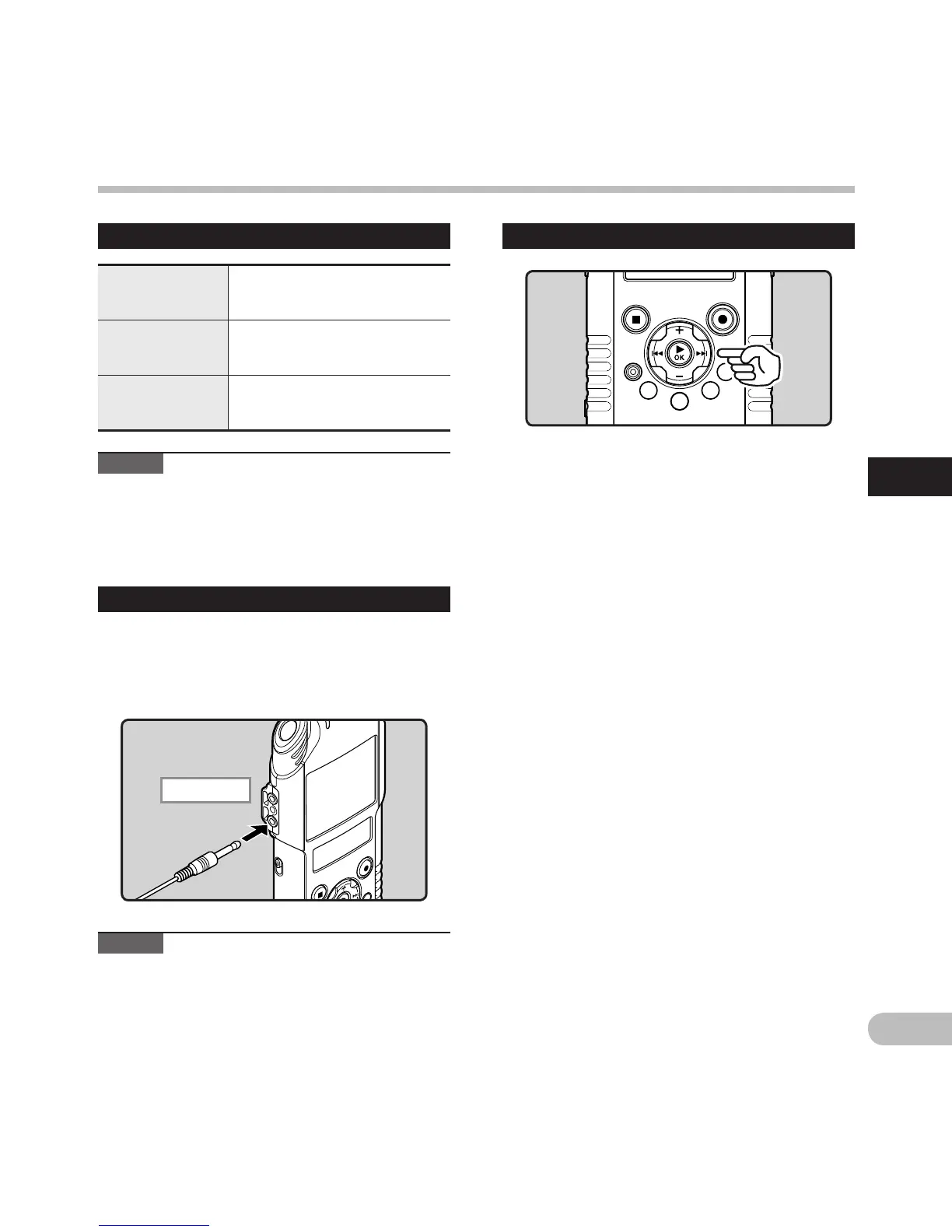 +

OK

−