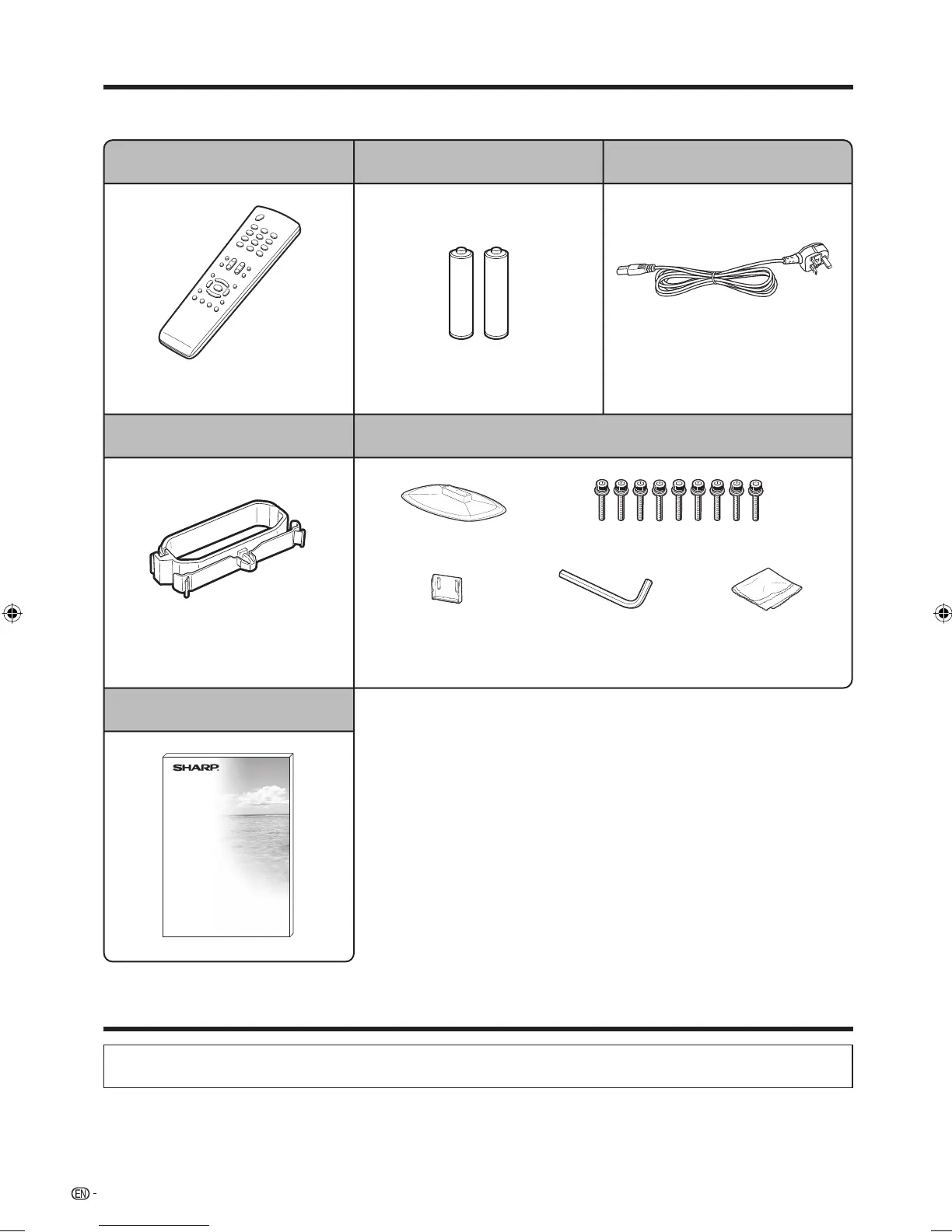 SHARP

EN -